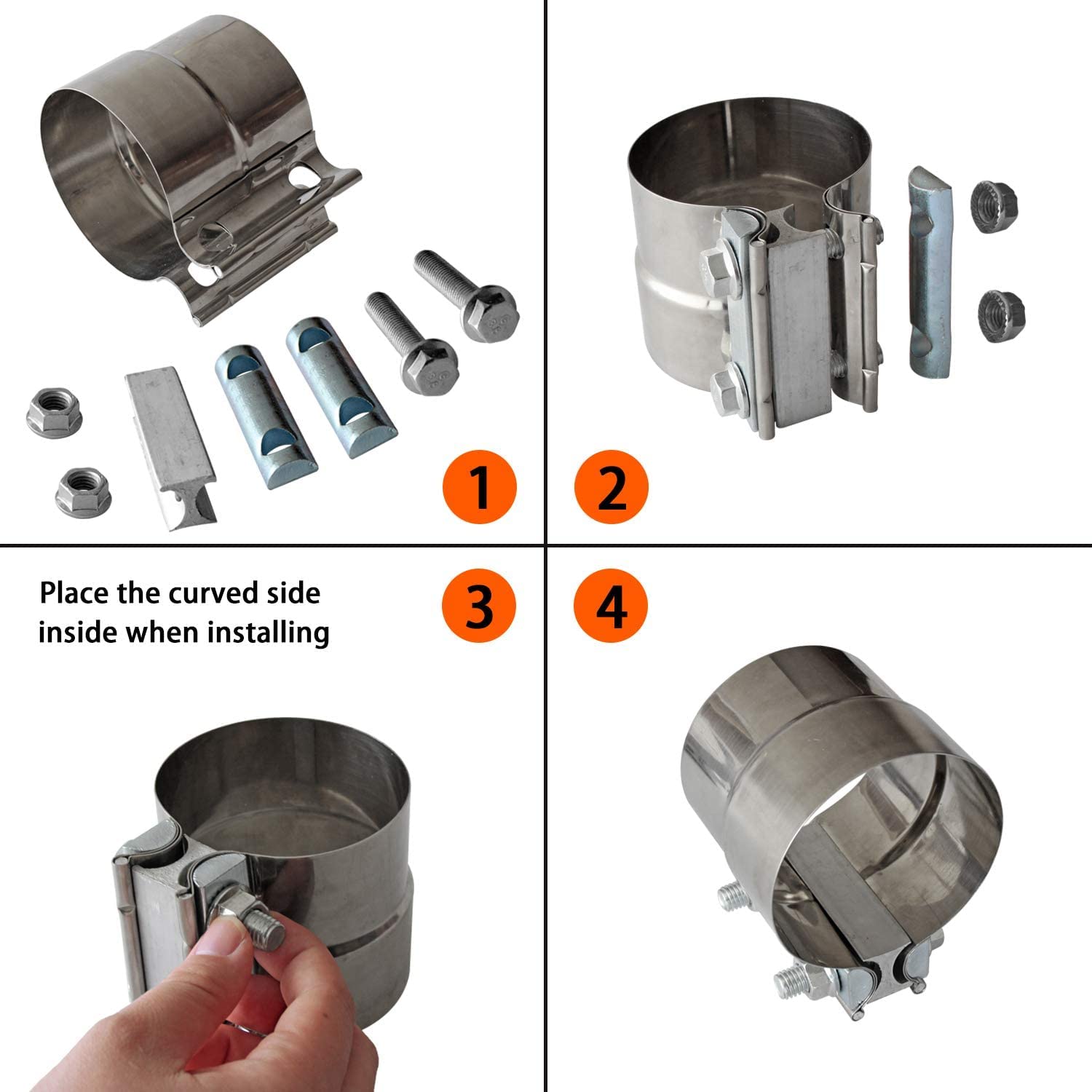 1

2

Place the curved side inside when installing

3

4