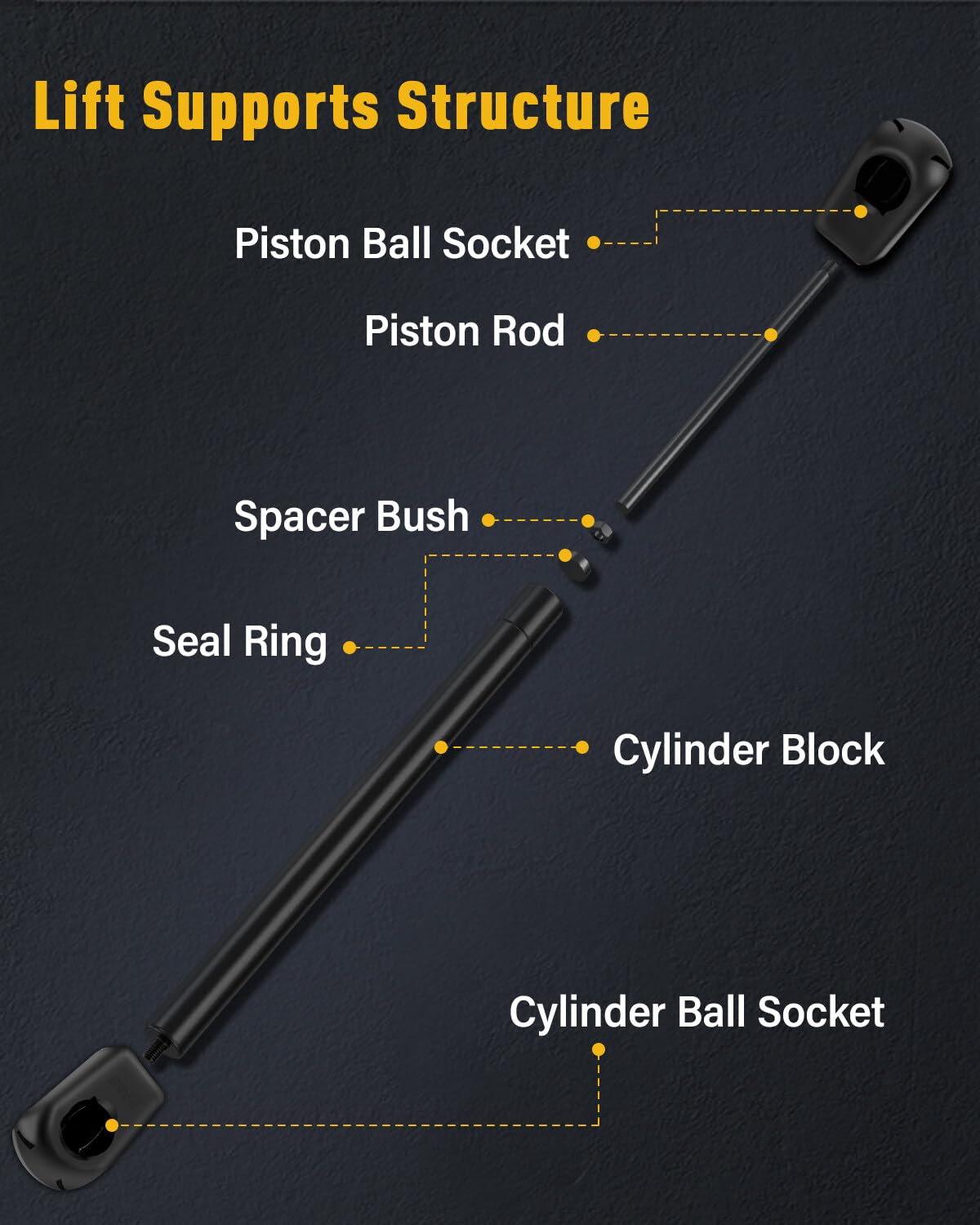 Lift Supports Structure

Piston Ball Socket

Piston Rod

Spacer Bush

Seal Ring

Cylinder Block

Cylinder Ball Socket