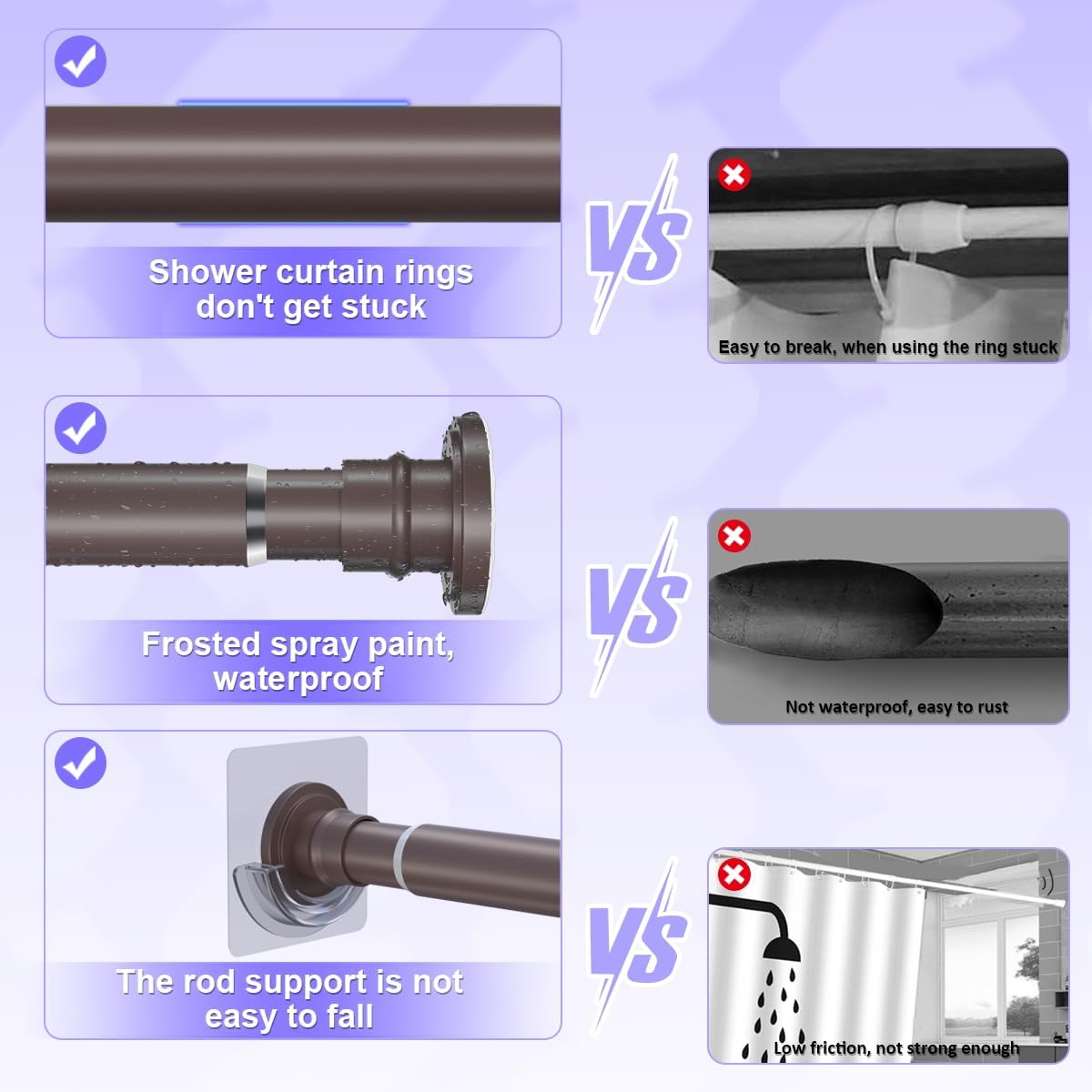 Shower curtain rings don't get stuck

VS

Easy to break, when using the ring stuck

Frosted spray paint, waterproof

VS

Not waterproof, easy to rust

The rod support is not easy to fall

VS

Low friction, not strong enough