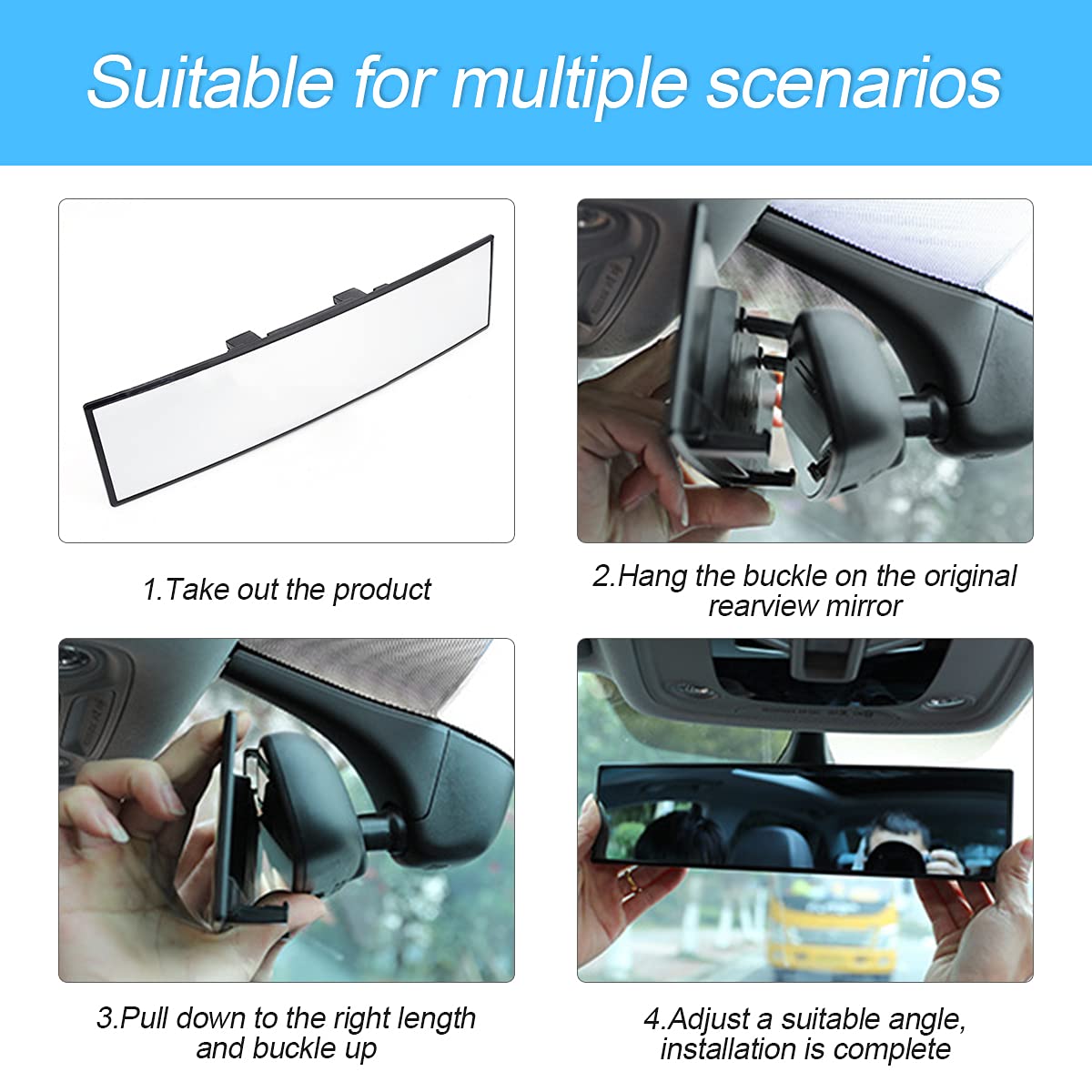 Suitable for multiple scenarios

1.Take out the product

2.Hang the buckle on the original rearview mirror

3.Pull down to the right length and buckle up

4.Adjust a suitable angle, installation is complete