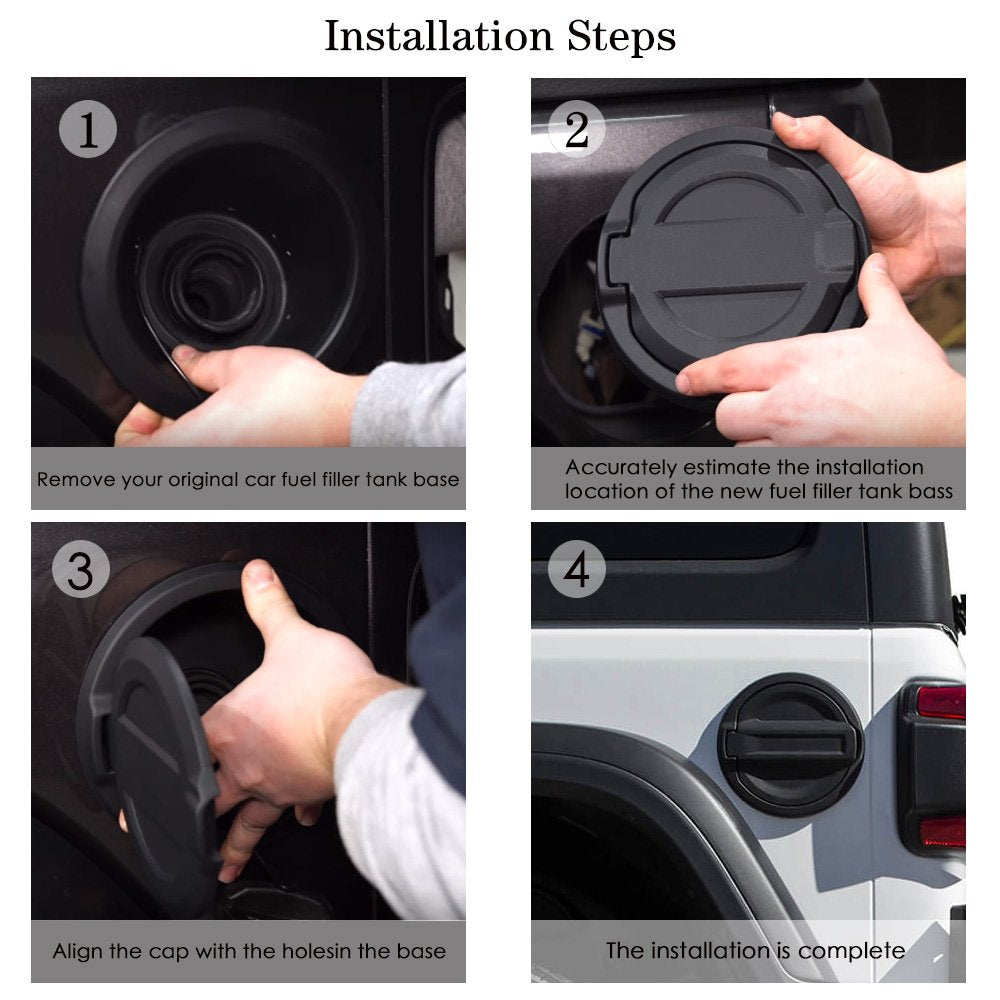 Installation Steps

1

Remove your original car fuel filler tank base

2

Accurately estimate the installation location of the new fuel filler tank bass

3

Align the cap with the holesin the base

4

The installation is complete