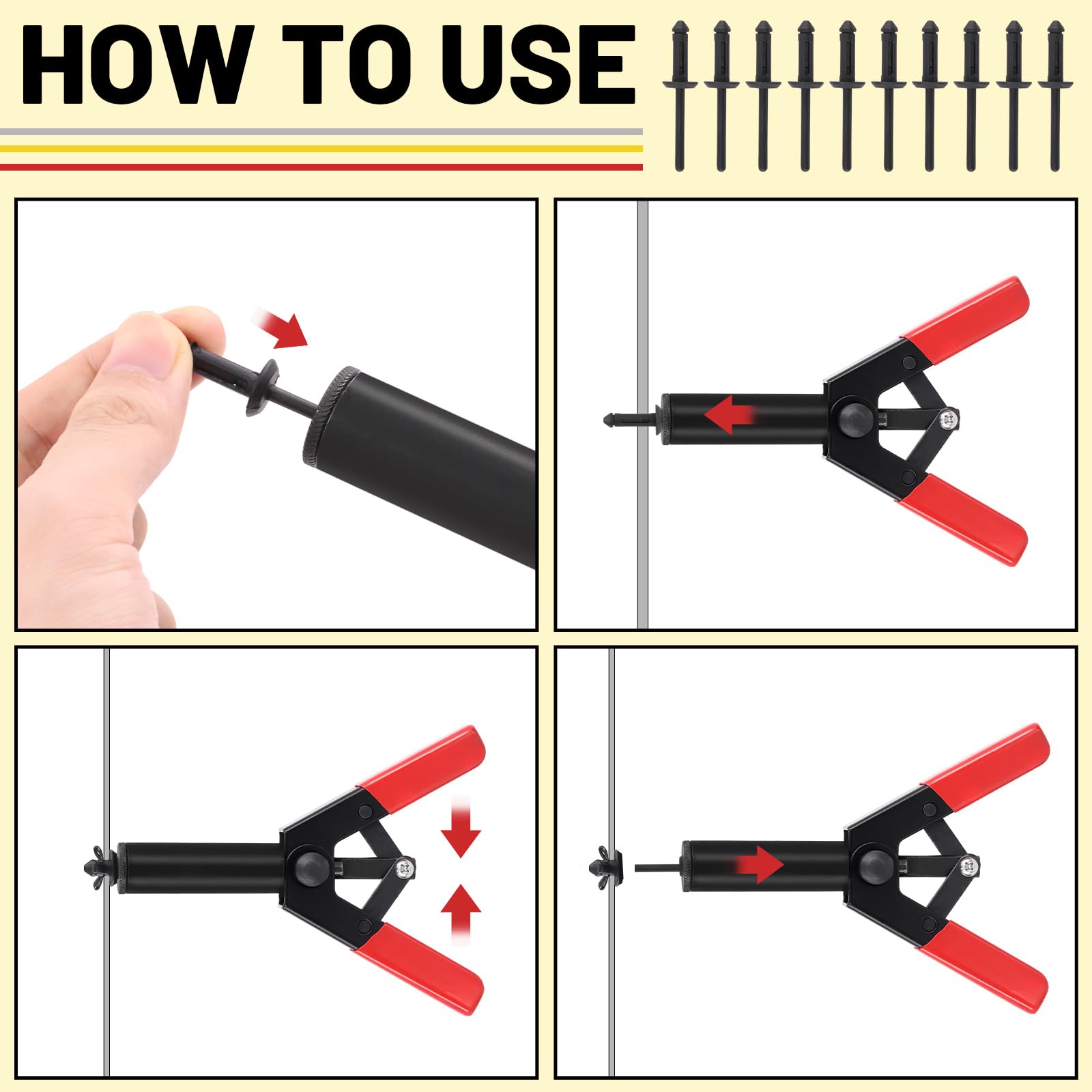 HOW TO USE