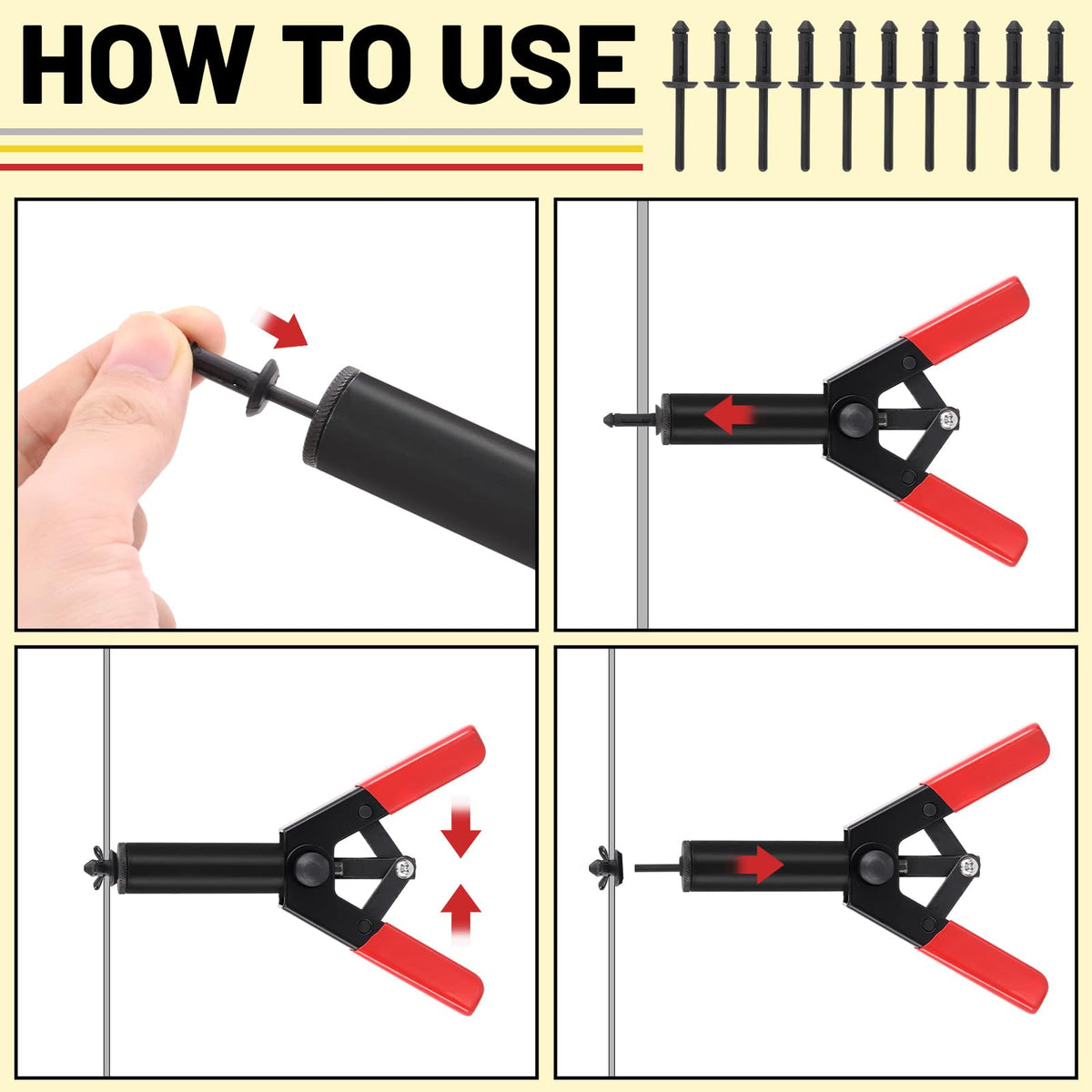 HOW TO USE