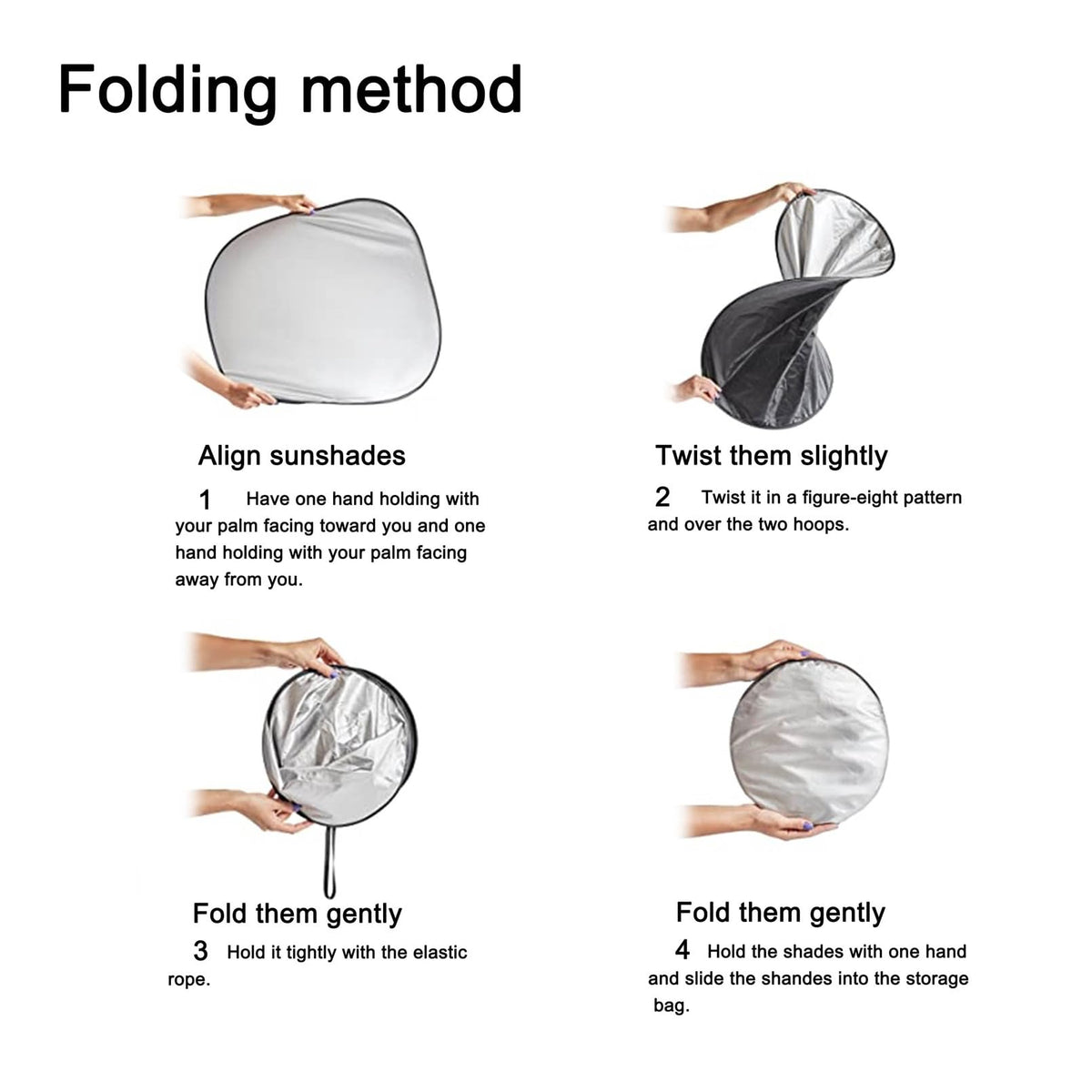 Folding method

Align sunshades

1 Have one hand holding with your palm facing toward you and one hand holding with your palm facing away from you.

Twist them slightly

2 Twist it in a figure-eight pattern and over the two hoops.

Fold them gently

3 Hold it tightly with the elastic rope.

Fold them gently

4 Hold the shades with one hand and slide the shandes into the storage bag.