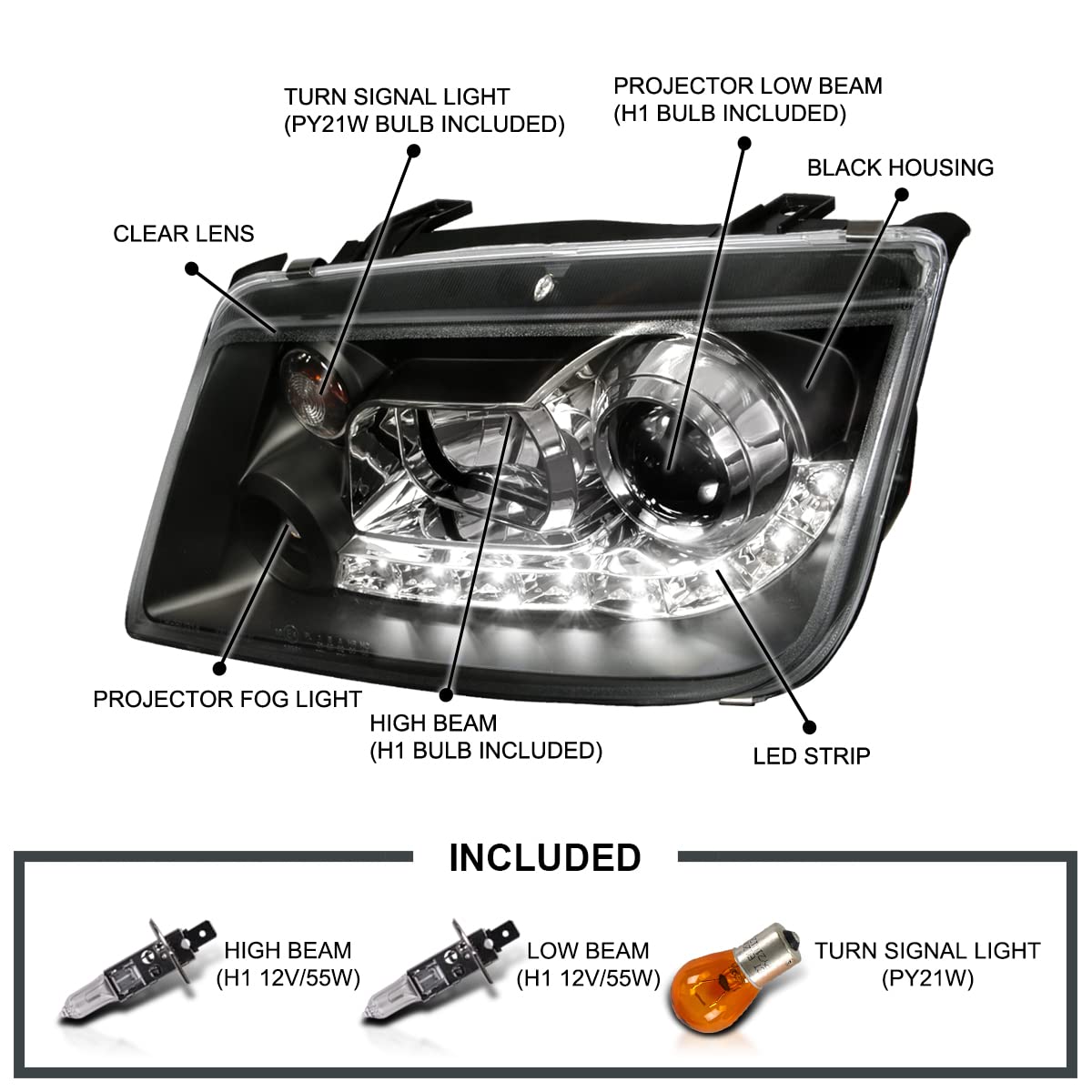 TURN SIGNAL LIGHT
(PY21W BULB INCLUDED)

PROJECTOR LOW BEAM
(H1 BULB INCLUDED)

BLACK HOUSING

CLEAR LENS

PROJECTOR FOG LIGHT

HIGH BEAM
(H1 BULB INCLUDED)

LED STRIP

INCLUDED

HIGH BEAM
(H1 12V/55W)

LOW BEAM
(H1 12V/55W)

TURN SIGNAL LIGHT
(PY21W)