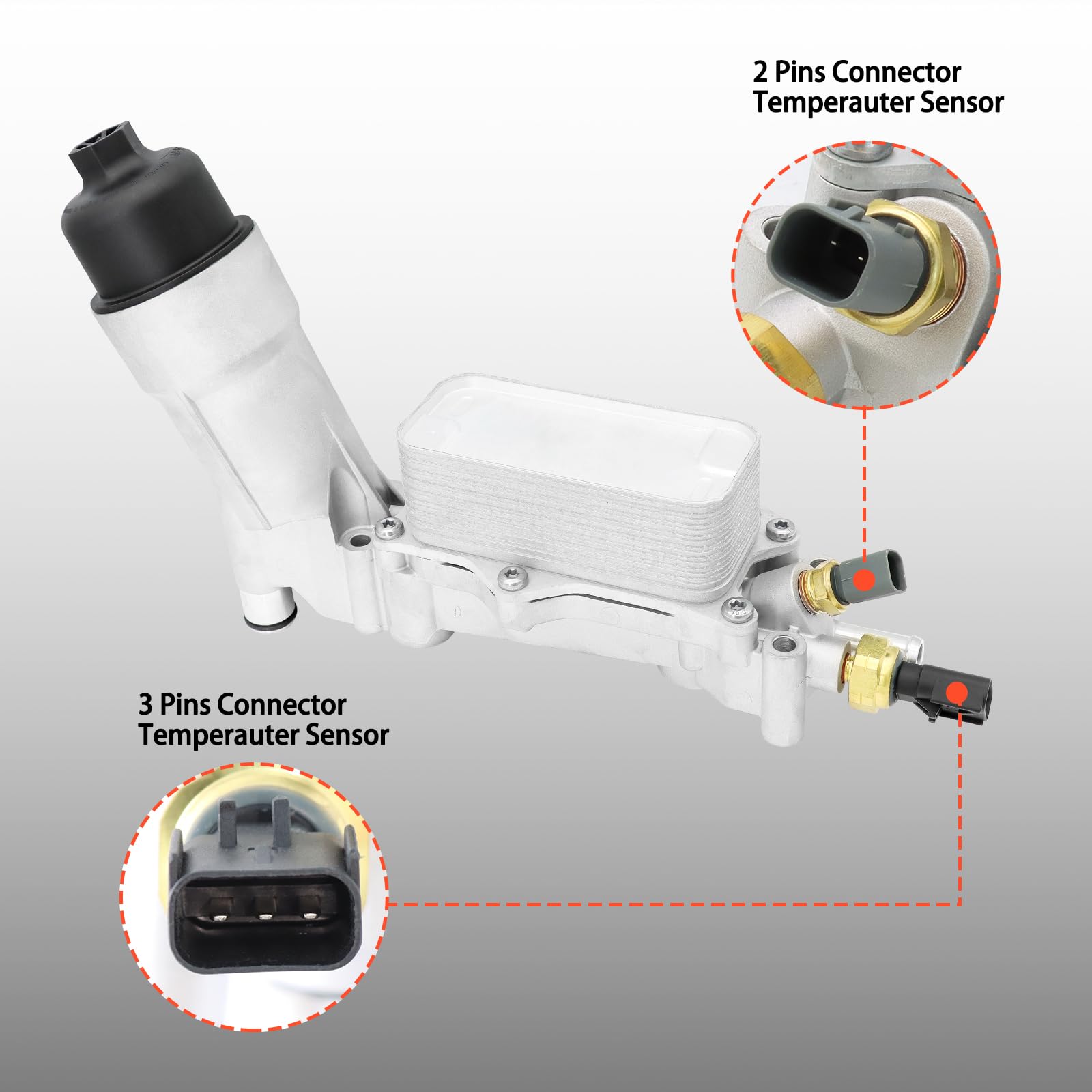 2 Pins Connector
Temperauter Sensor

3 Pins Connector
Temperauter Sensor