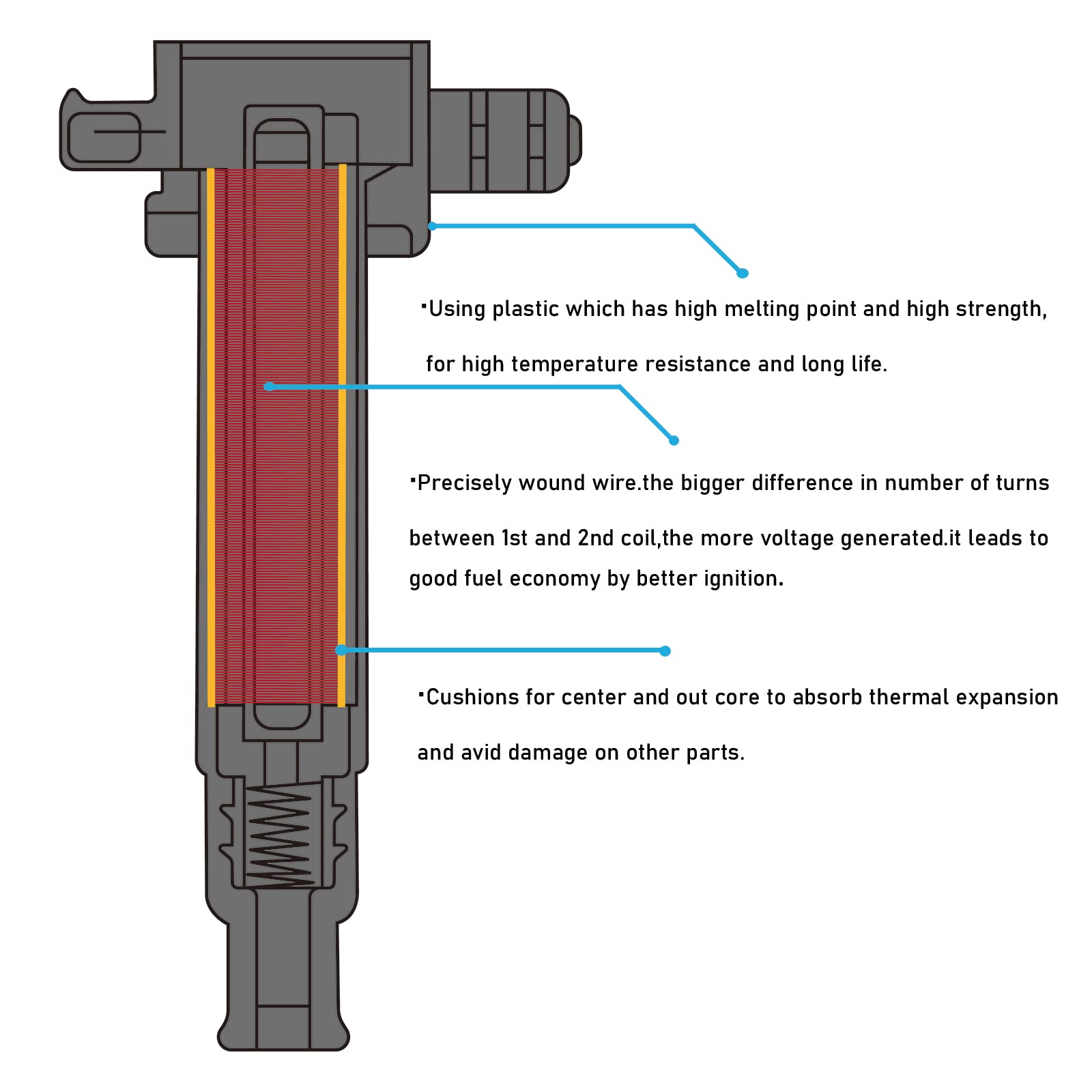 ·Using plastic which has high melting point and high strength, for high temperature resistance and long life.

·Precisely wound wire.the bigger difference in number of turns between 1st and 2nd coil,the more voltage generated.it leads to good fuel economy by better ignition.

·Cushions for center and out core to absorb thermal expansion and avid damage on other parts.