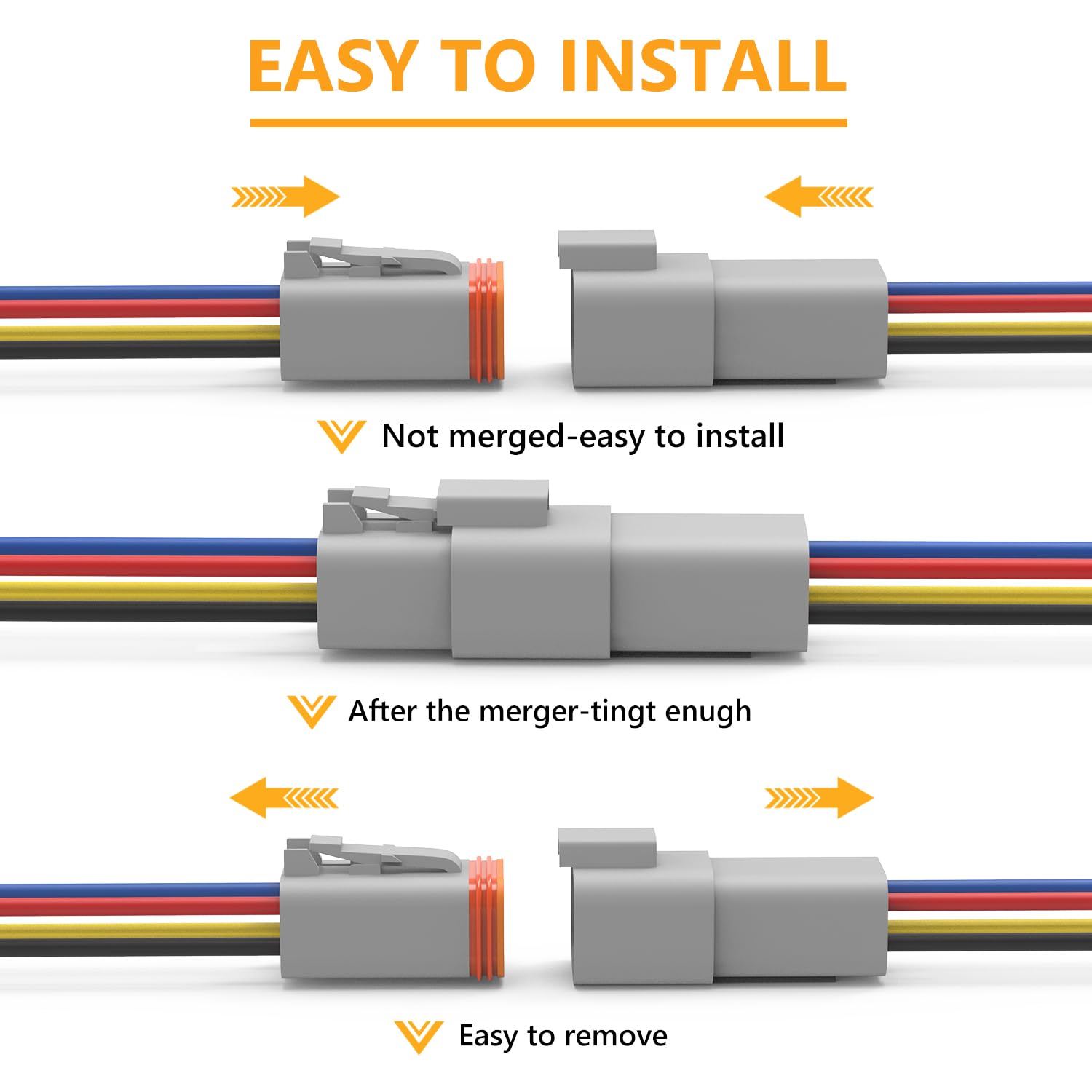 EASY TO INSTALL

Not merged-easy to install

After the merger-tingt enugh

Easy to remove