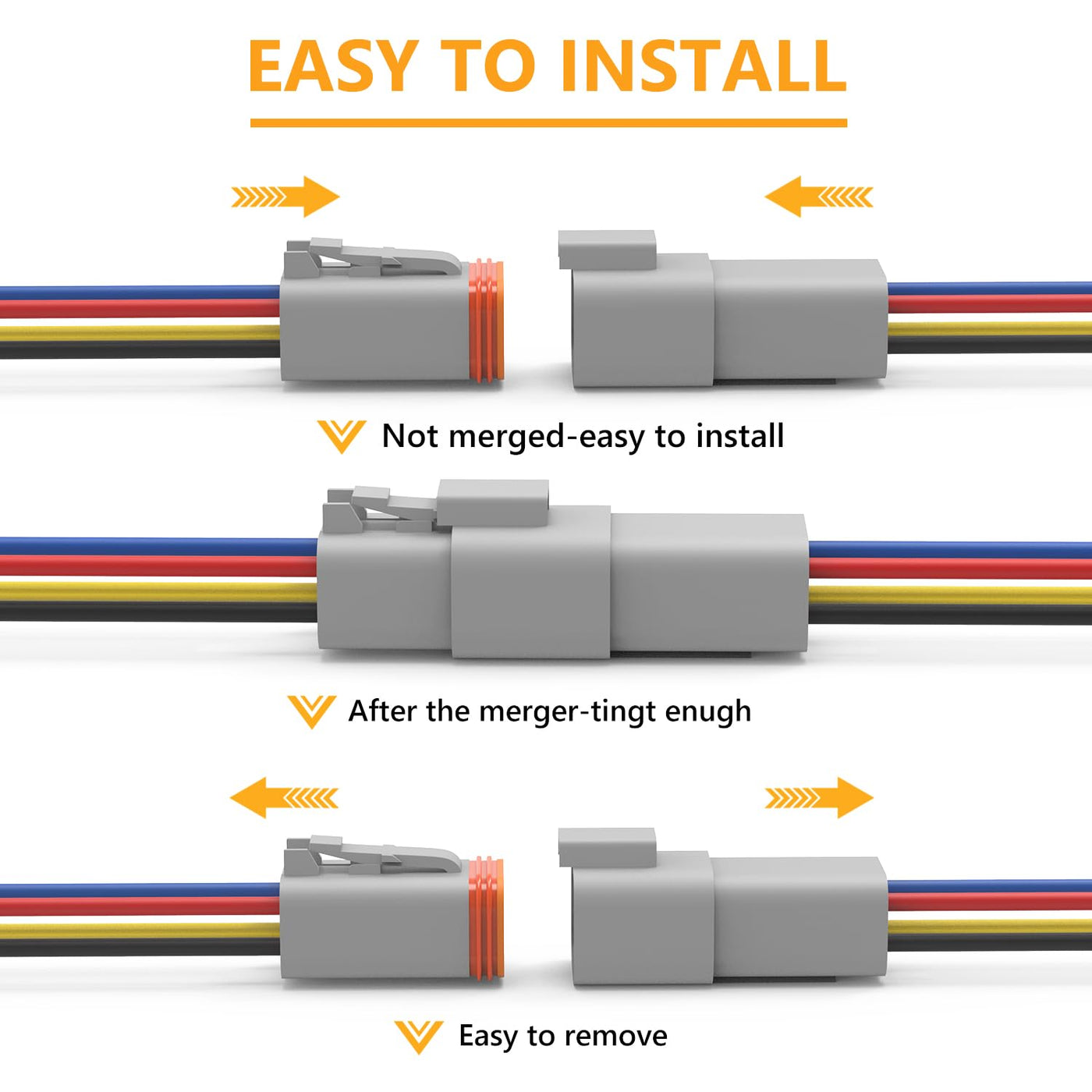 EASY TO INSTALL

Not merged-easy to install

After the merger-tingt enugh

Easy to remove