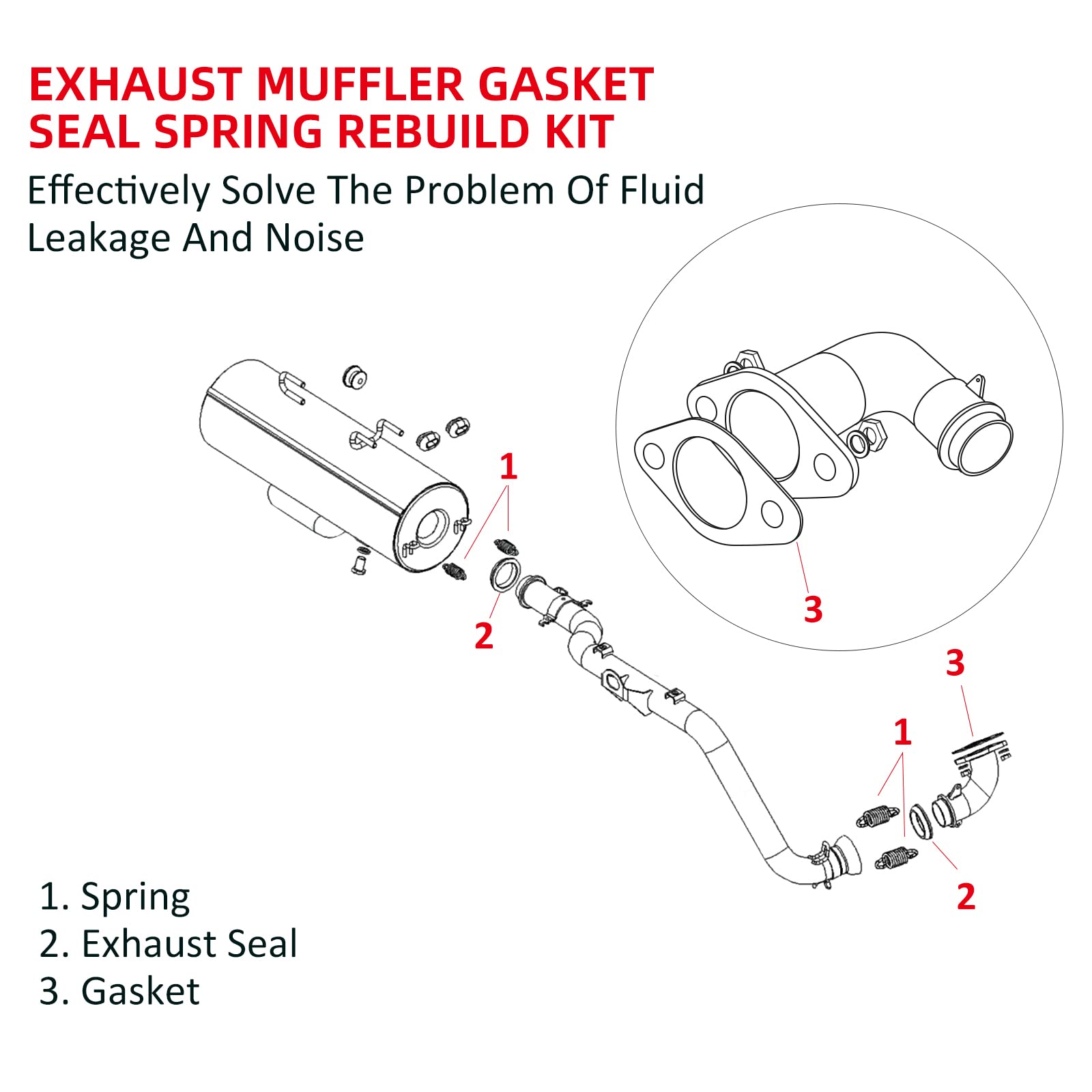 EXHAUST MUFFLER GASKET SEAL SPRING REBUILD KIT

Effectively Solve The Problem Of Fluid Leakage And Noise

1

2

3

3

1

2

1. Spring
2. Exhaust Seal
3. Gasket