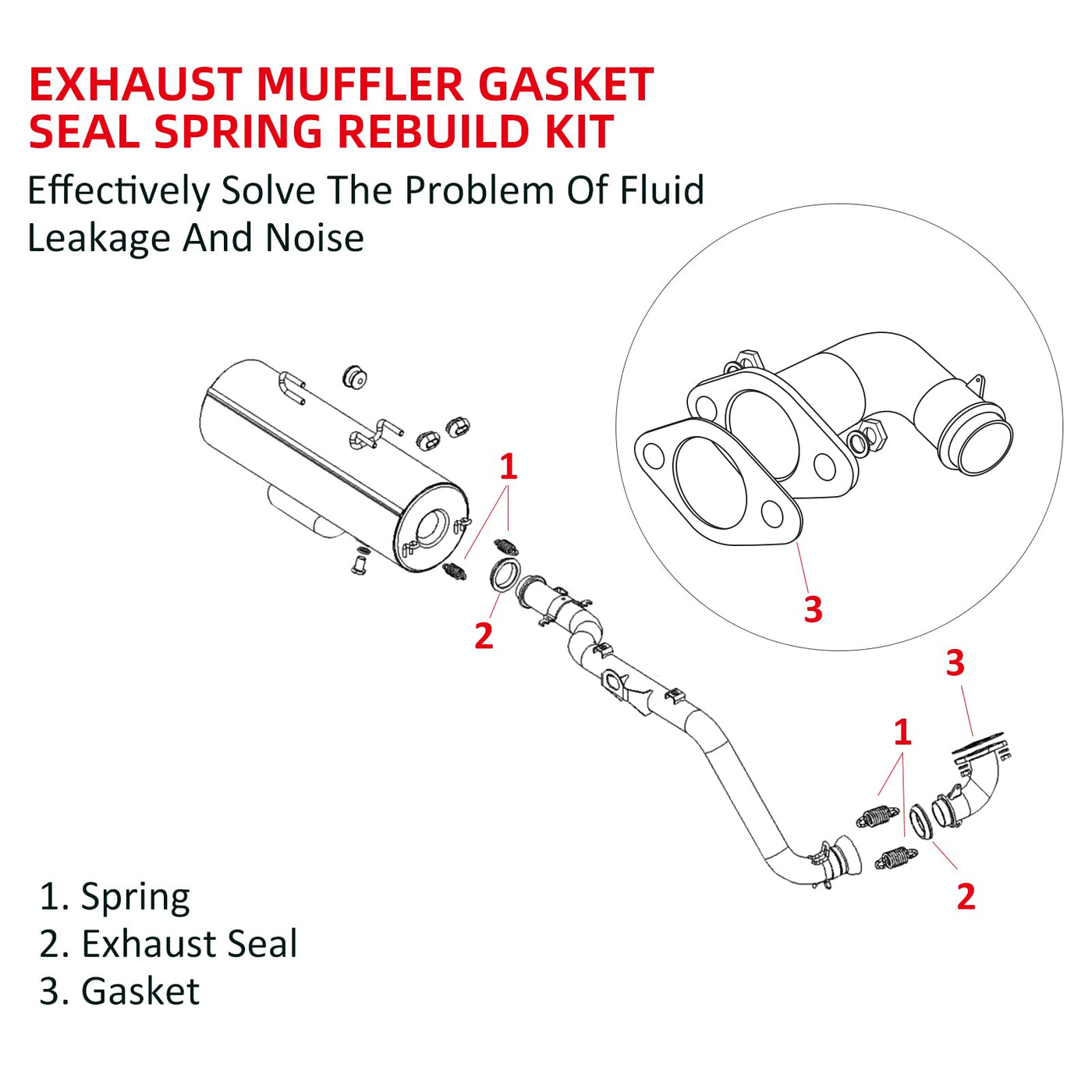 EXHAUST MUFFLER GASKET SEAL SPRING REBUILD KIT

Effectively Solve The Problem Of Fluid Leakage And Noise

1

2

3

3

1

2

1. Spring
2. Exhaust Seal
3. Gasket