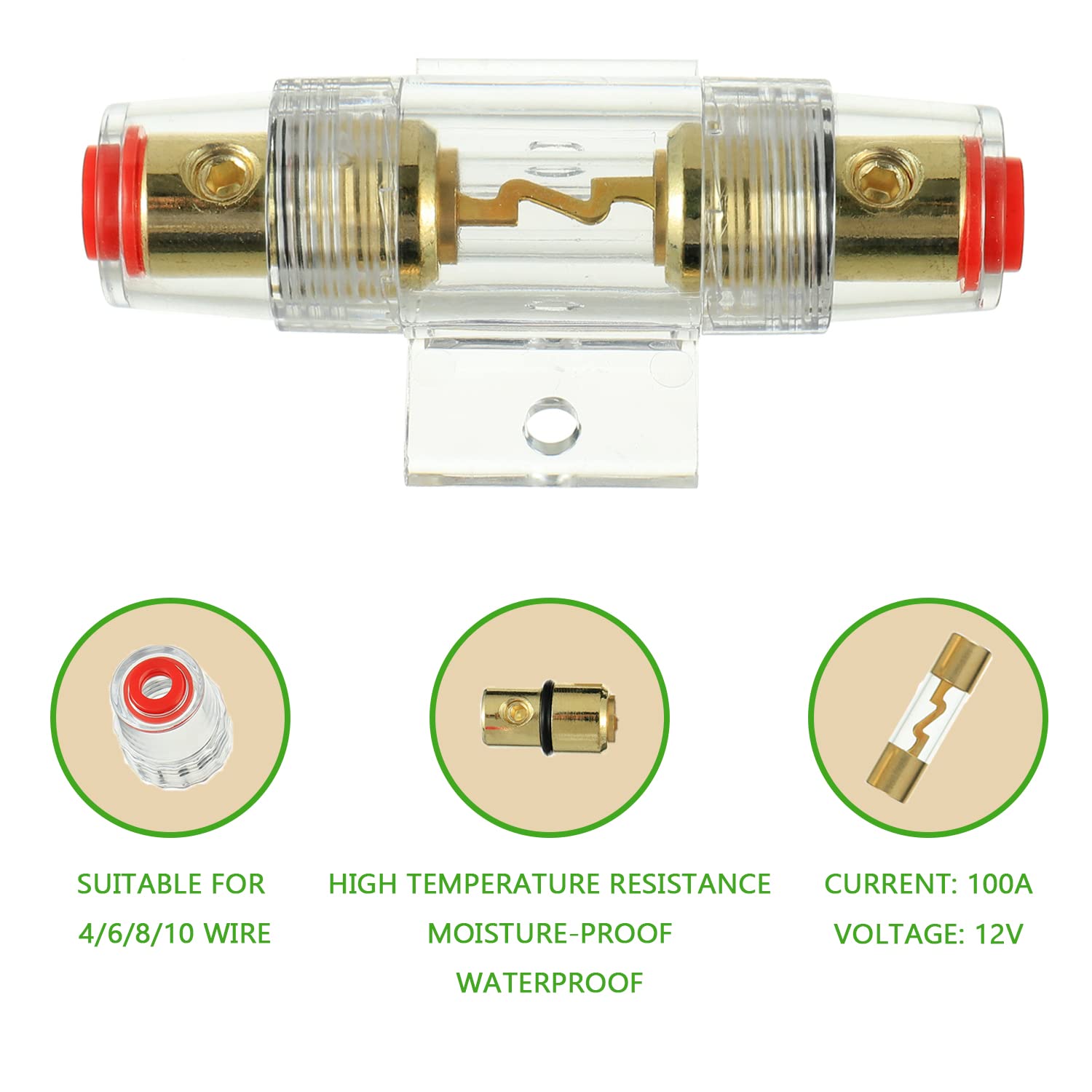 SUITABLE FOR
4/6/8/10 WIRE

HIGH TEMPERATURE RESISTANCE
MOISTURE-PROOF
WATERPROOF

CURRENT: 100A
VOLTAGE: 12V