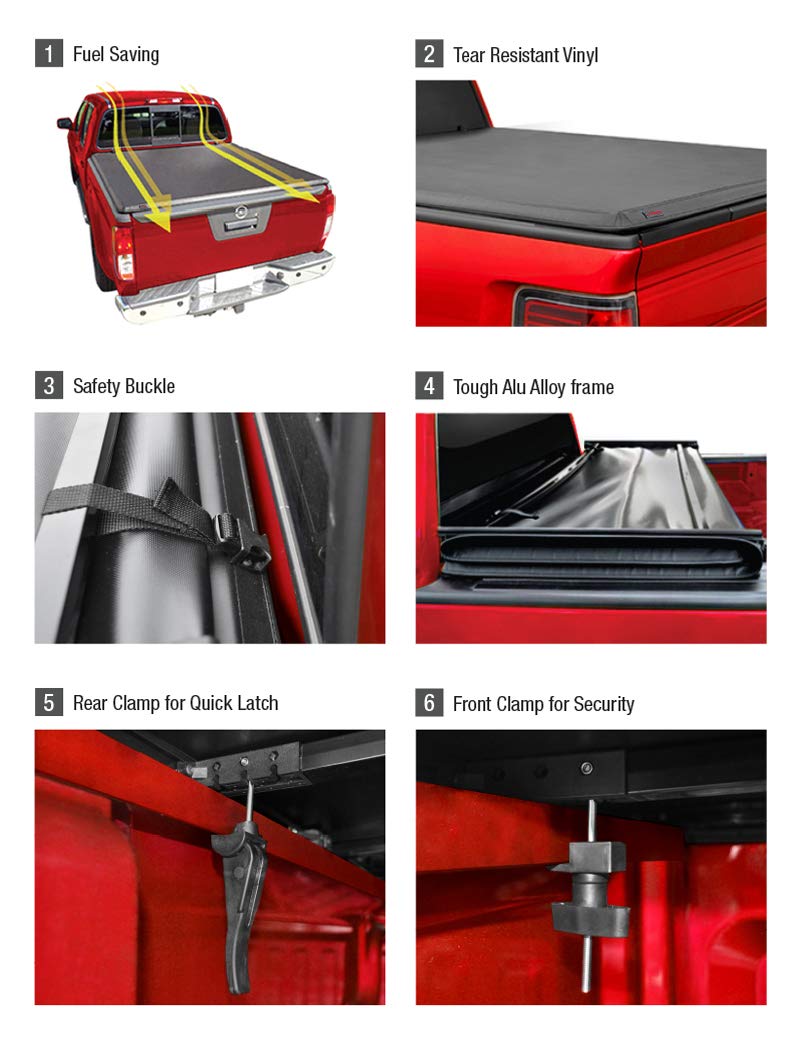 1 Fuel Saving

2 Tear Resistant Vinyl

3 Safety Buckle

4 Tough Alu Alloy frame

5 Rear Clamp for Quick Latch

6 Front Clamp for Security