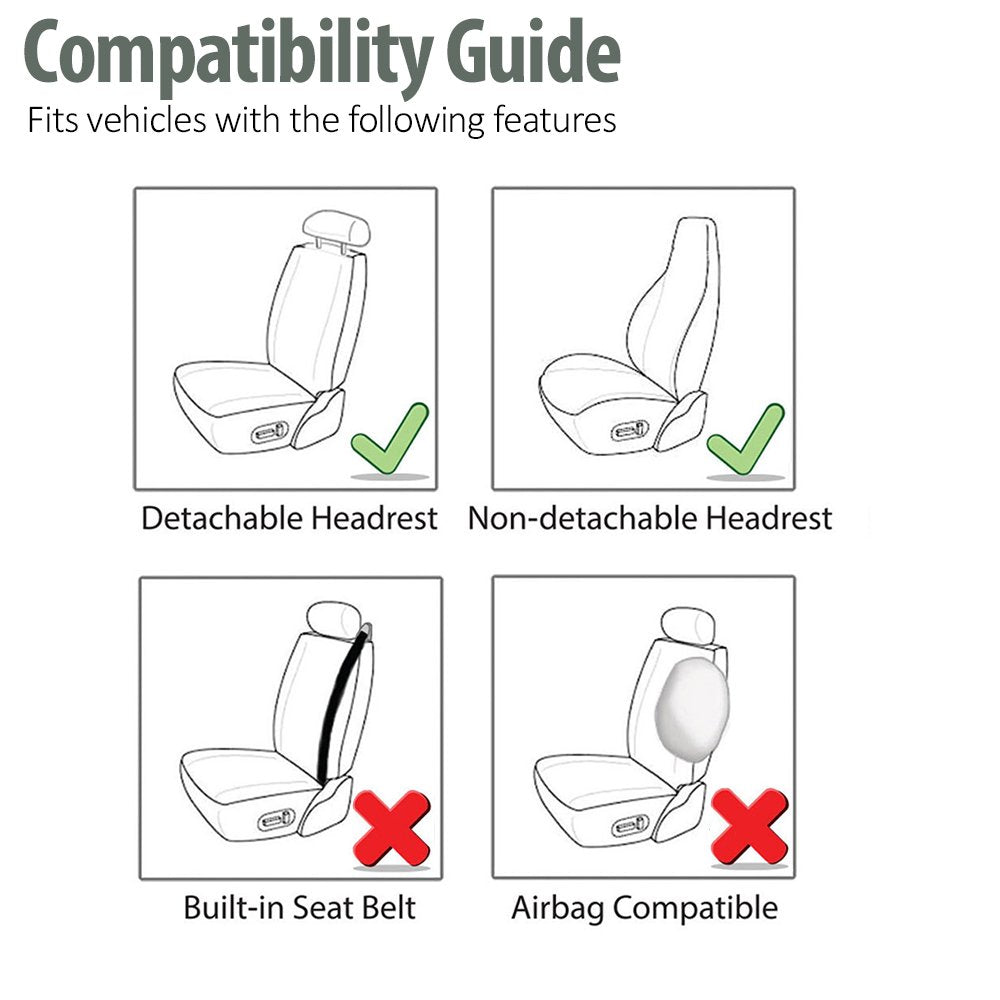 Compatibility Guide
Fits vehicles with the following features

Detachable Headrest

Non-detachable Headrest

Built-in Seat Belt

Airbag Compatible