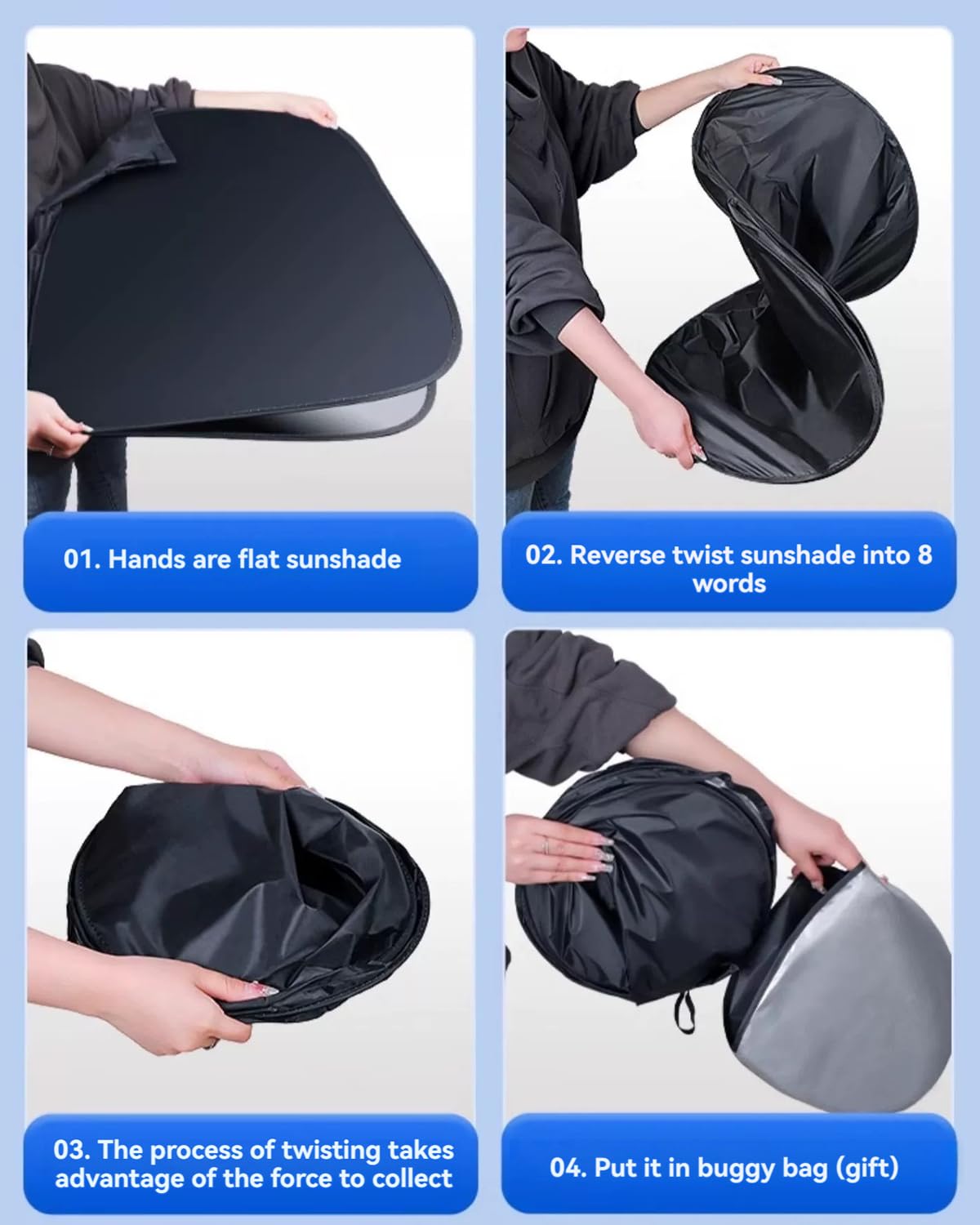 01. Hands are flat sunshade

02. Reverse twist sunshade into 8 words

03. The process of twisting takes advantage of the force to collect

04. Put it in buggy bag (gift)