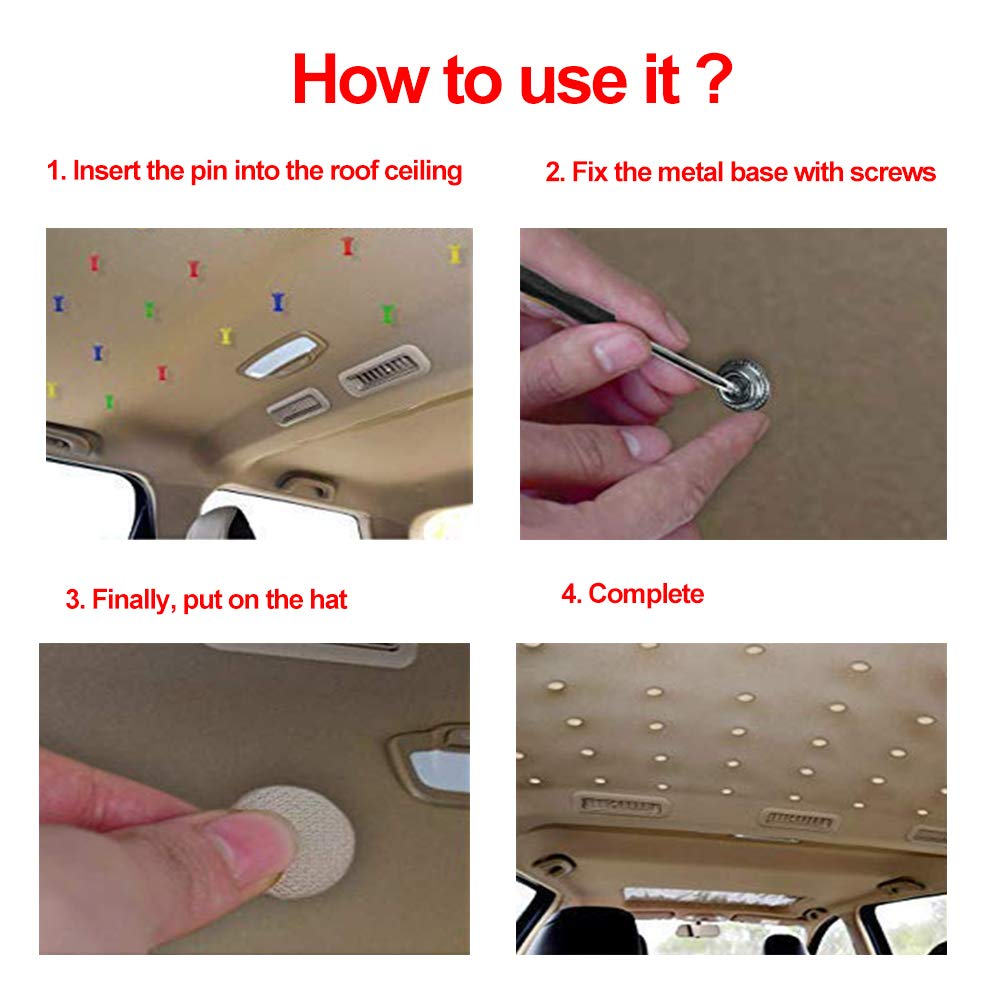 How to use it ?

1. Insert the pin into the roof ceiling

2. Fix the metal base with screws

3. Finally, put on the hat

4. Complete