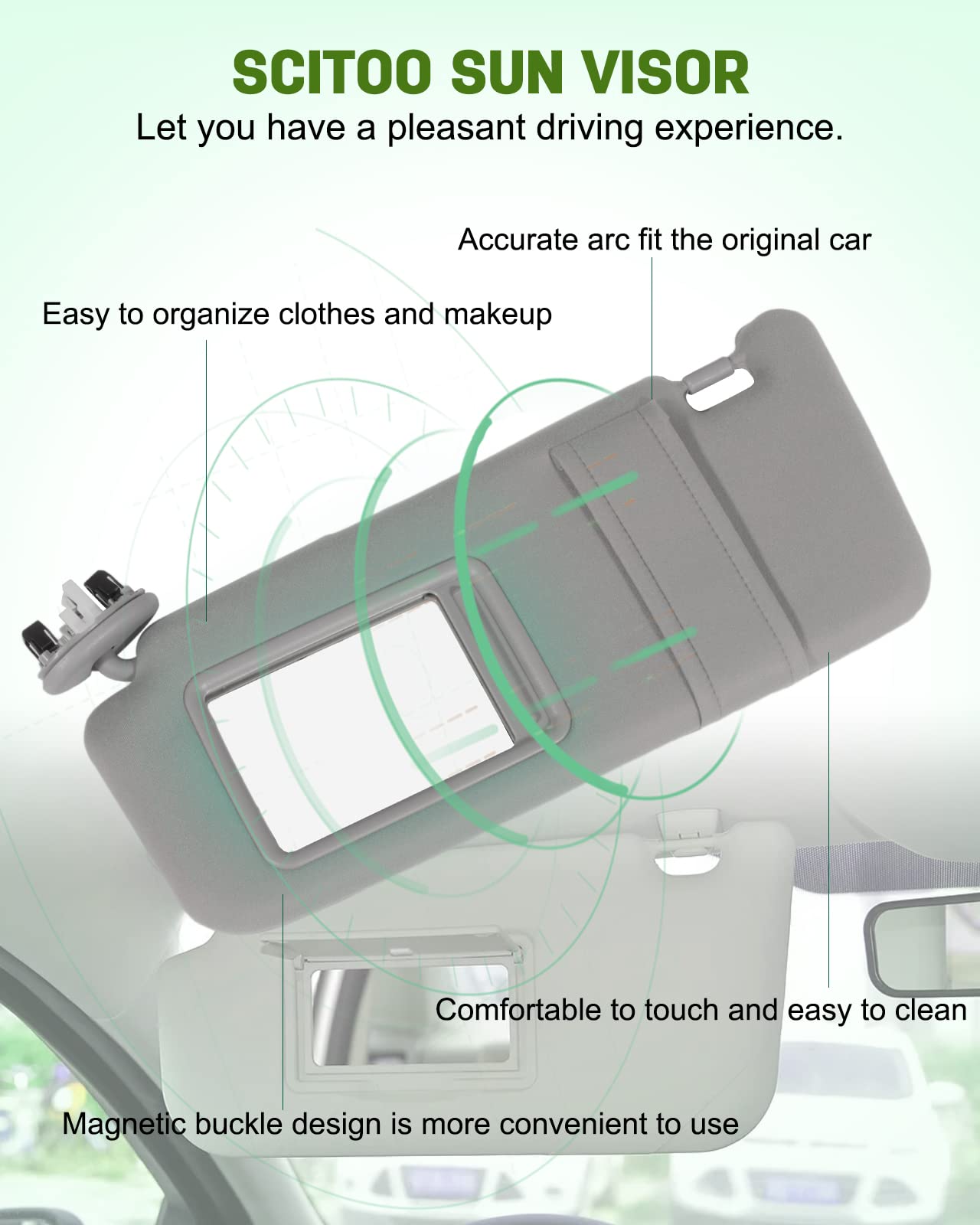 SCITOO SUN VISOR
Let you have a pleasant driving experience.

Accurate arc fit the original car

Easy to organize clothes and makeup

Comfortable to touch and easy to clean

Magnetic buckle design is more convenient to use