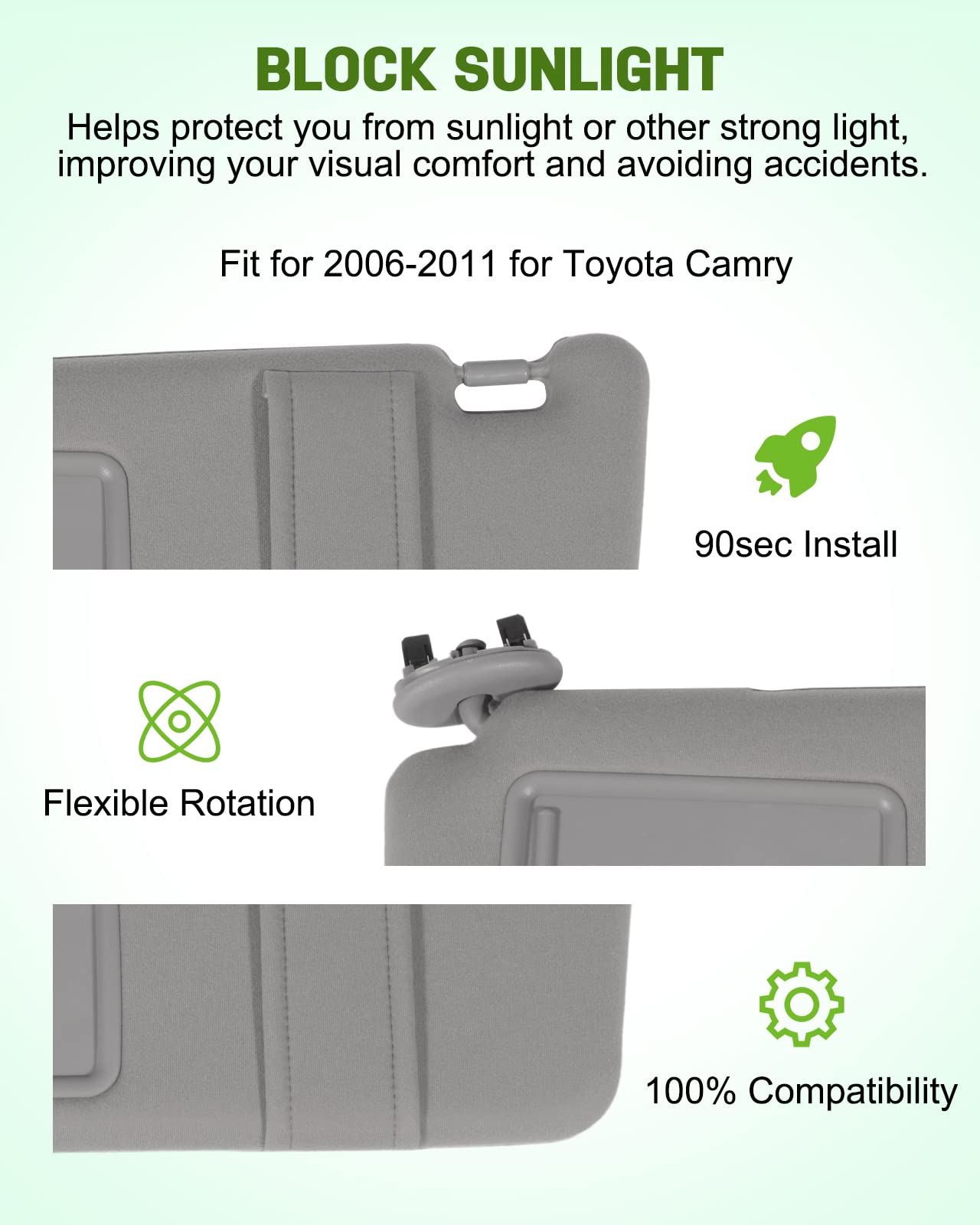 BLOCK SUNLIGHT

Helps protect you from sunlight or other strong light, improving your visual comfort and avoiding accidents.

Fit for 2006-2011 for Toyota Camry

90sec Install

Flexible Rotation

100% Compatibility