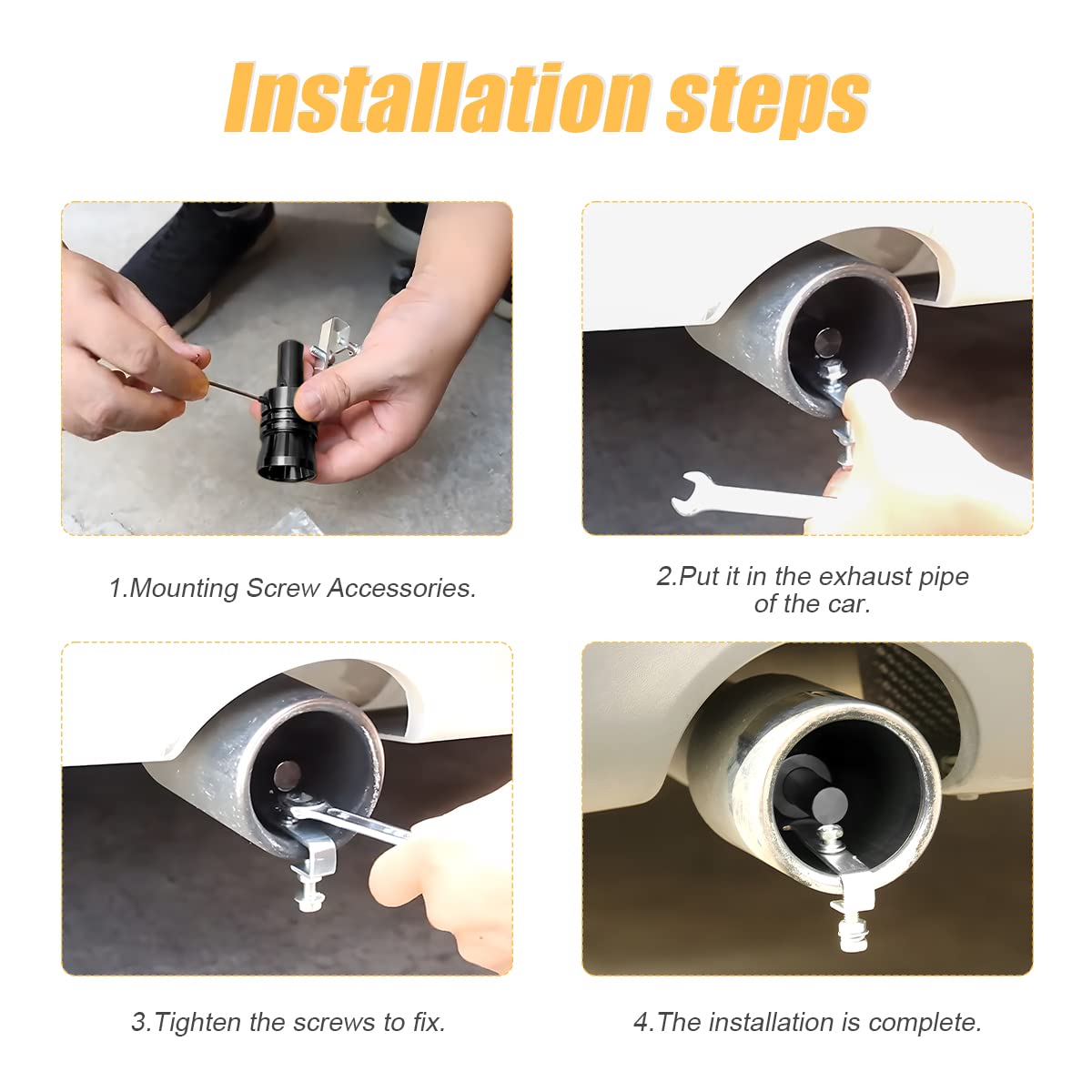 Installation steps

1.Mounting Screw Accessories.

2.Put it in the exhaust pipe of the car.

3.Tighten the screws to fix.

4.The installation is complete.