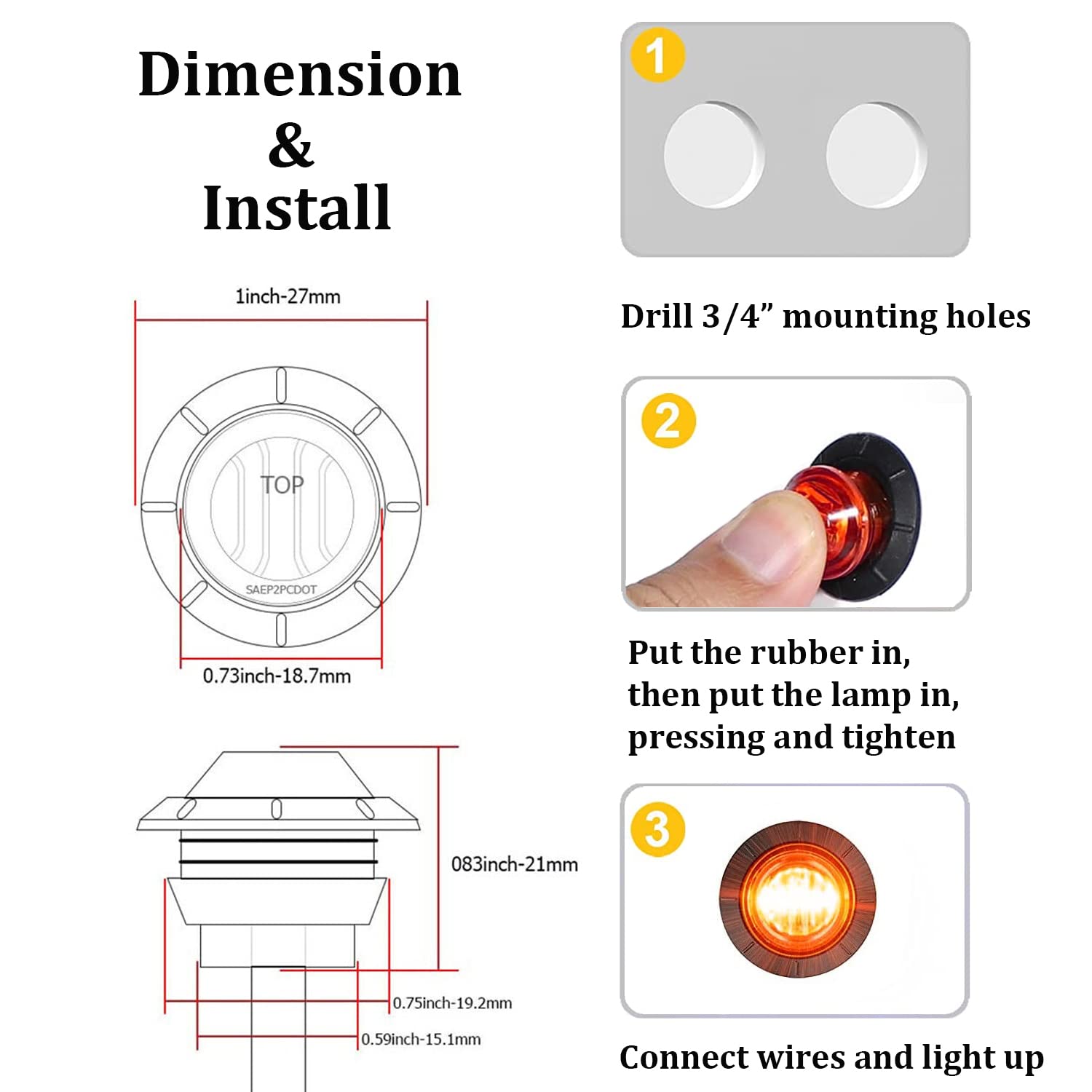 Dimension
&
Install

1inch-27mm

TOP

SAEP2PCDOT

0.73inch-18.7mm

083inch-21mm

0.75inch-19.2mm

0.59inch-15.1mm

1

Drill 3/4” mounting holes

2

Put the rubber in, then put the lamp in, pressing and tighten

3

Connect wires and light up