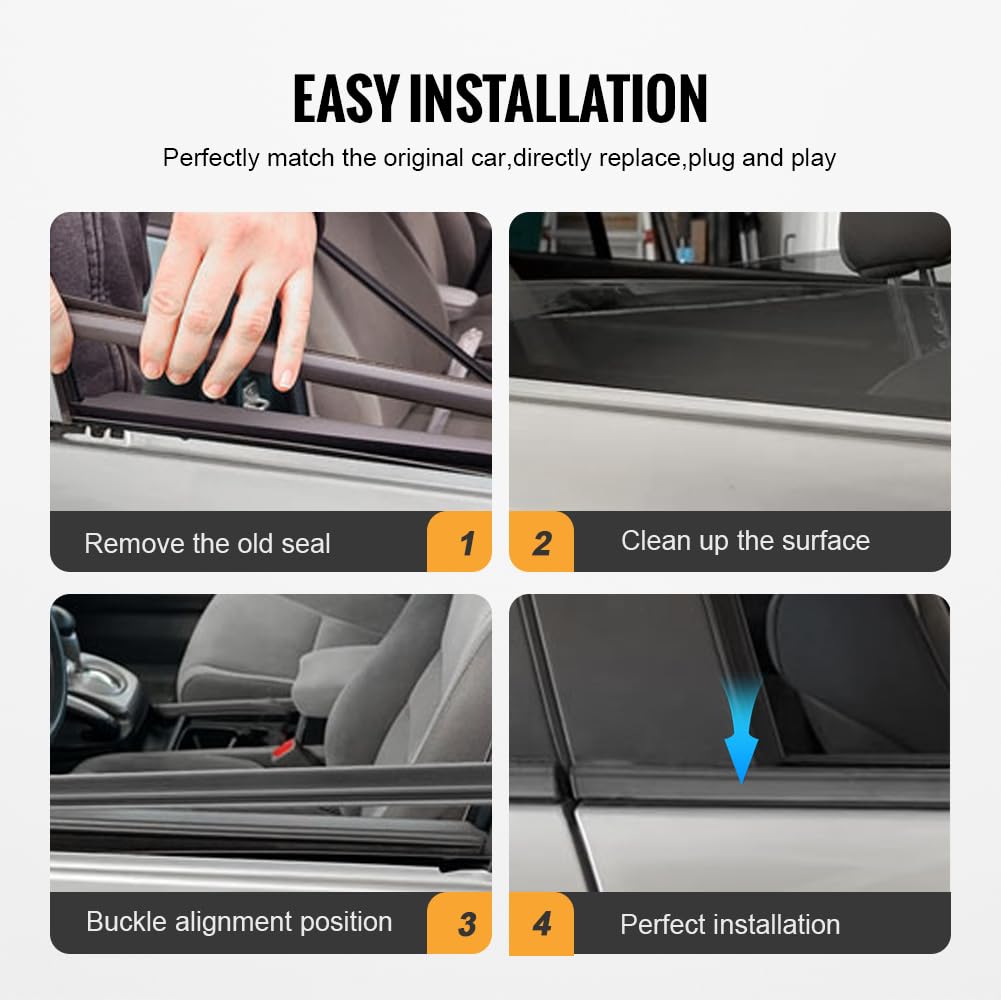 EASY INSTALLATION

Perfectly match the original car,directly replace,plug and play

Remove the old seal 1

2 Clean up the surface

Buckle alignment position 3

4 Perfect installation