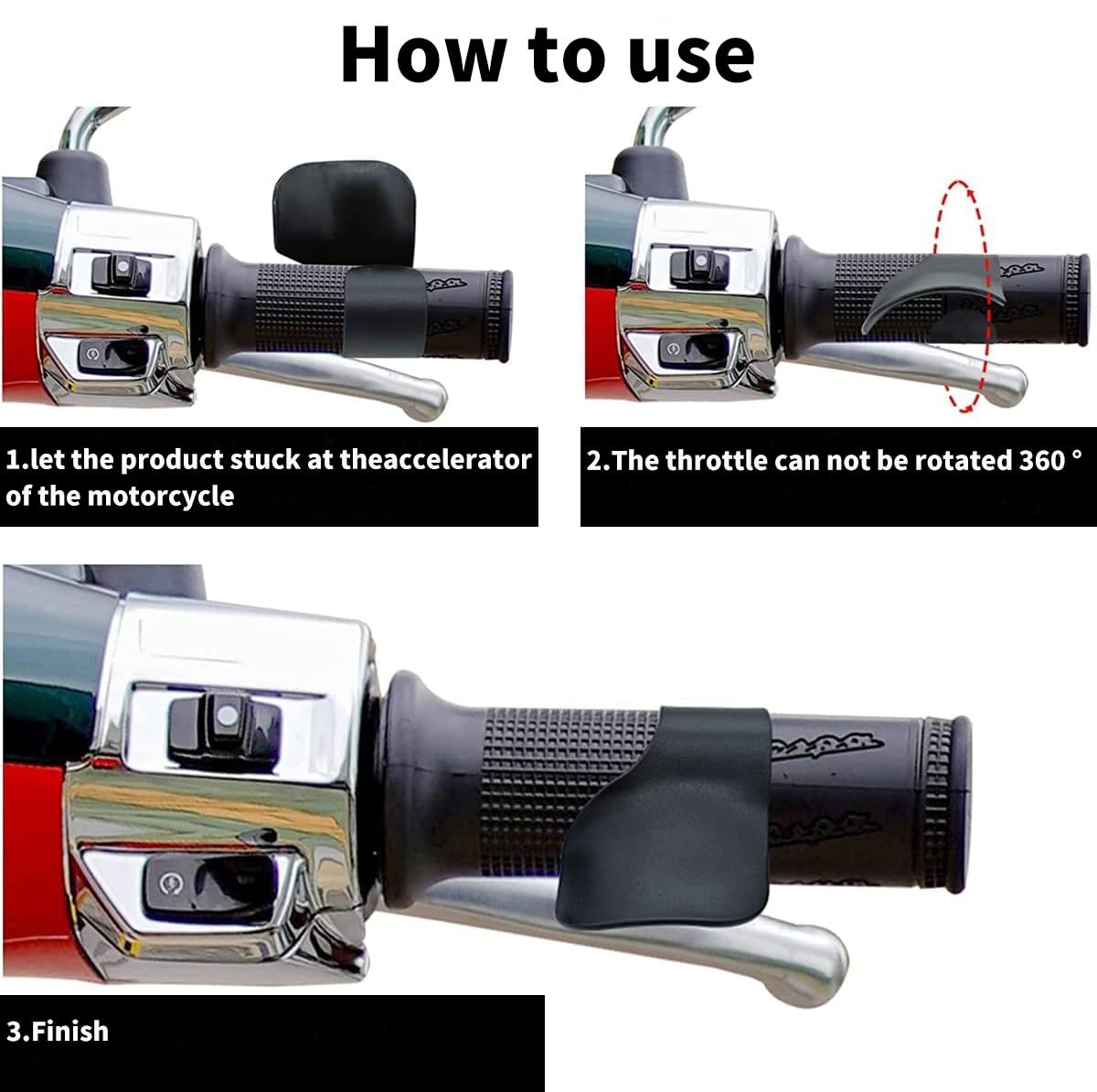 How to use

1.let the product stuck at theaccelerator of the motorcycle

2.The throttle can not be rotated 360 °

3.Finish