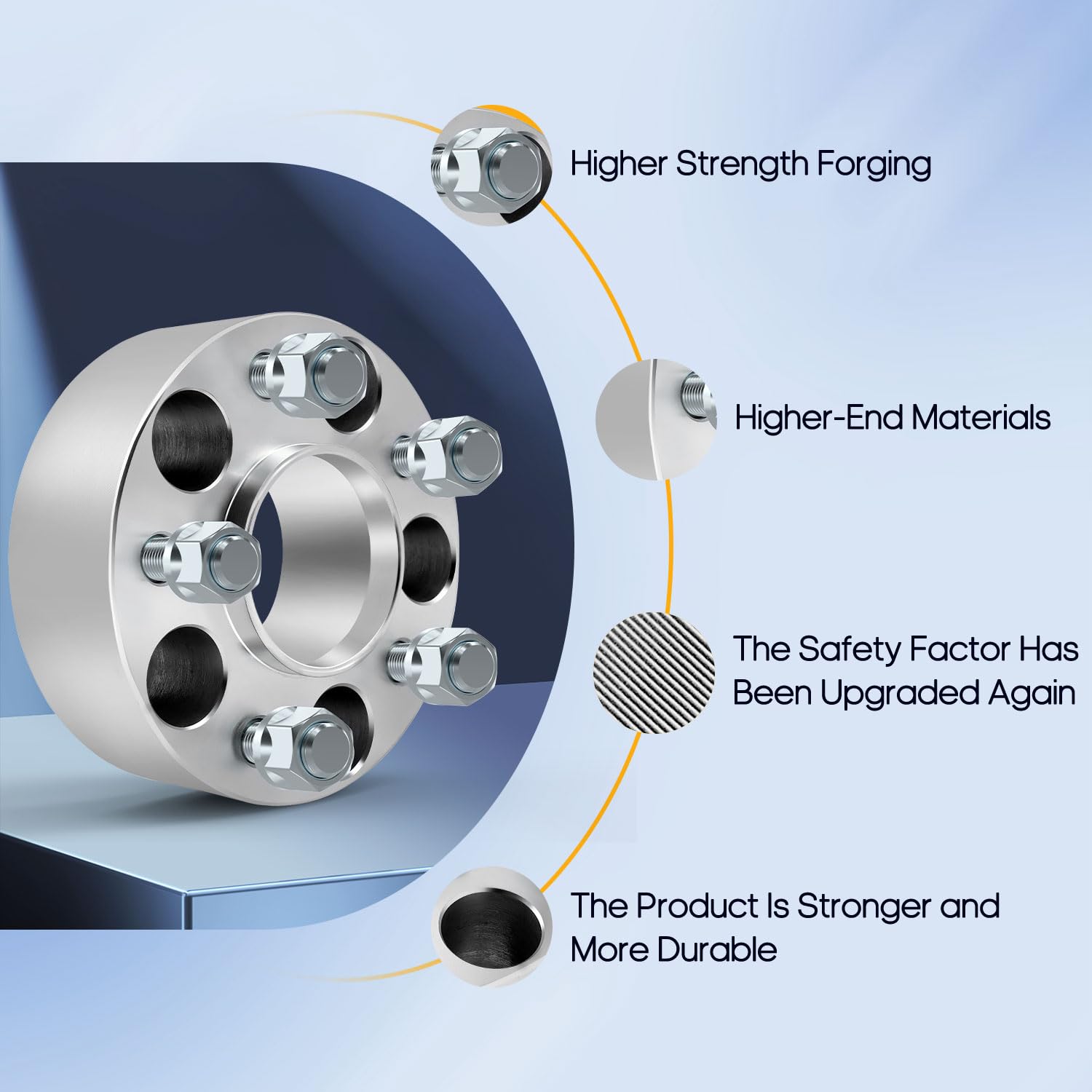 Higher Strength Forging

Higher-End Materials

The Safety Factor Has Been Upgraded Again

The Product Is Stronger and More Durable