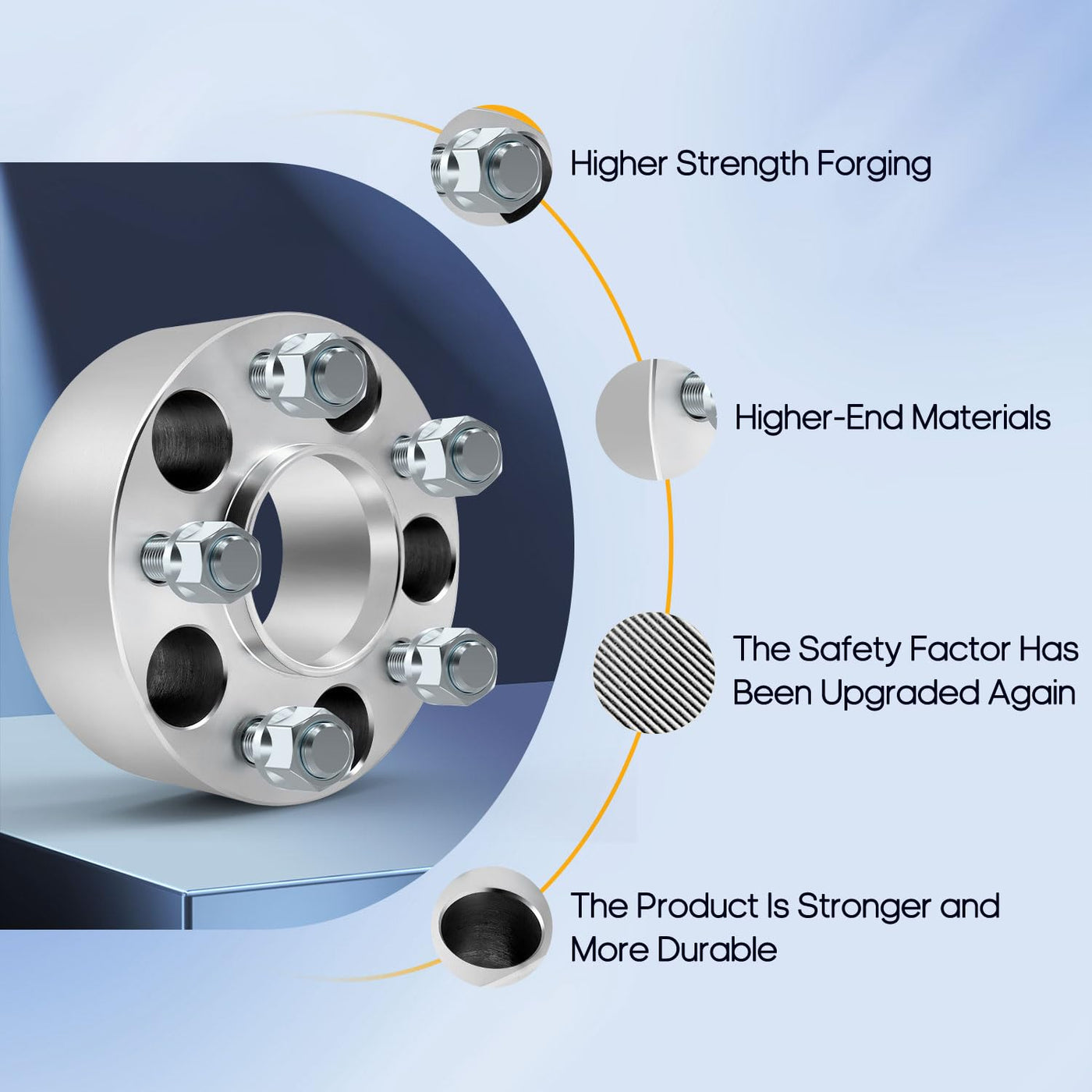 Higher Strength Forging

Higher-End Materials

The Safety Factor Has Been Upgraded Again

The Product Is Stronger and More Durable