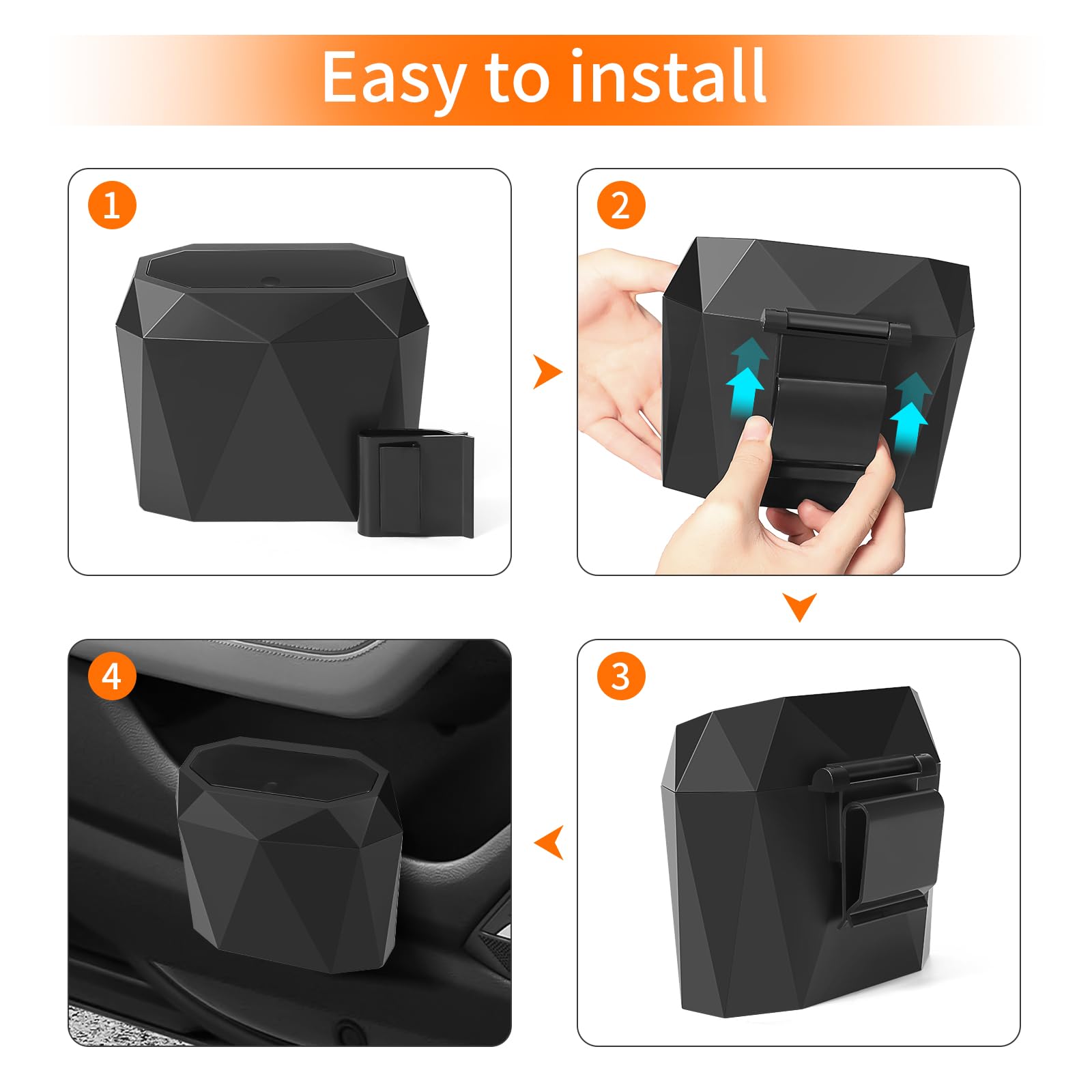 Easy to install

1

2

3

4