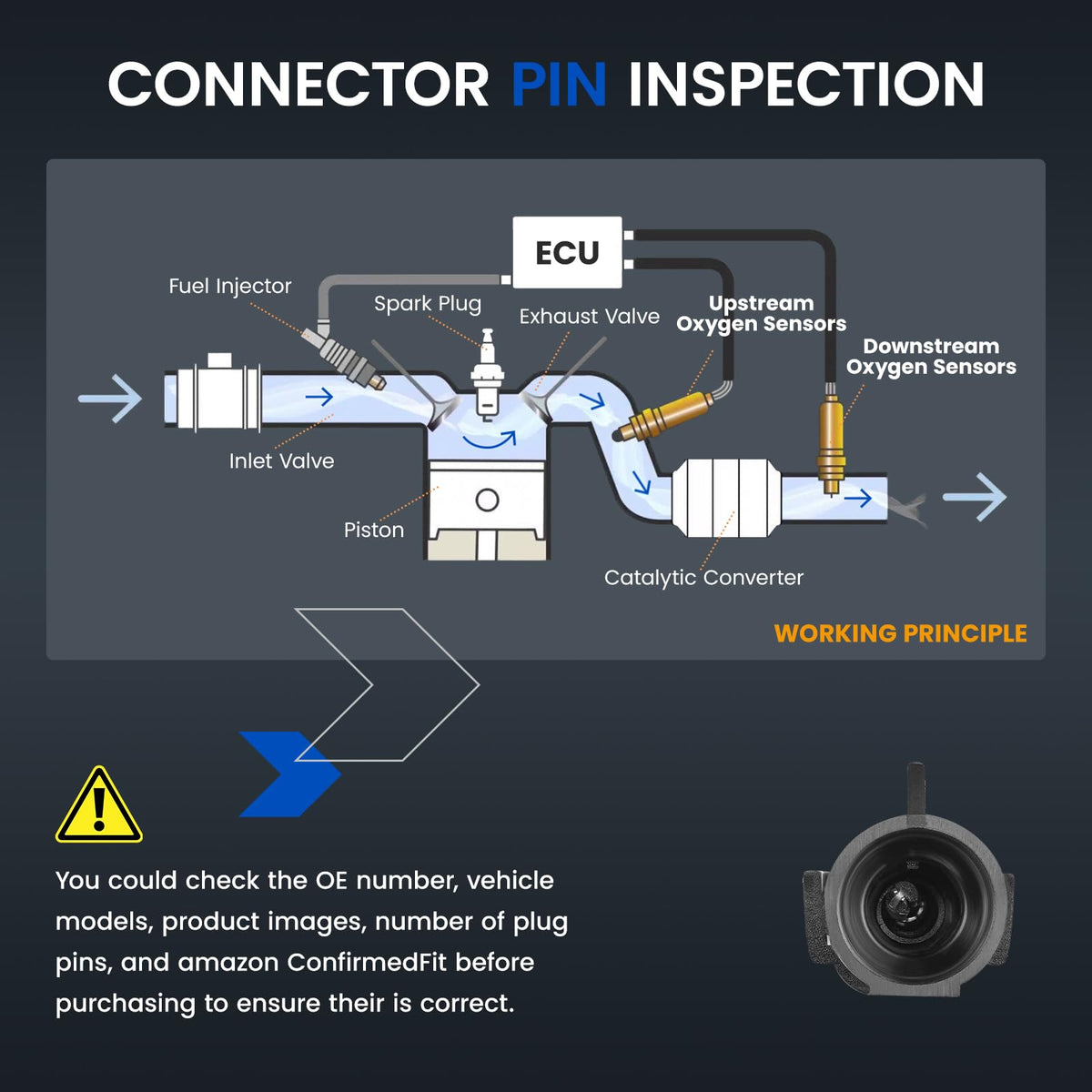 CONNECTOR PIN INSPECTION

ECU

Fuel Injector

Spark Plug

Exhaust Valve

Upstream Oxygen Sensors

Downstream Oxygen Sensors

Inlet Valve

Piston

Catalytic Converter

WORKING PRINCIPLE

You could check the OE number, vehicle models, product images, number of plug pins, and amazon ConfirmedFit before purchasing to ensure their is correct.