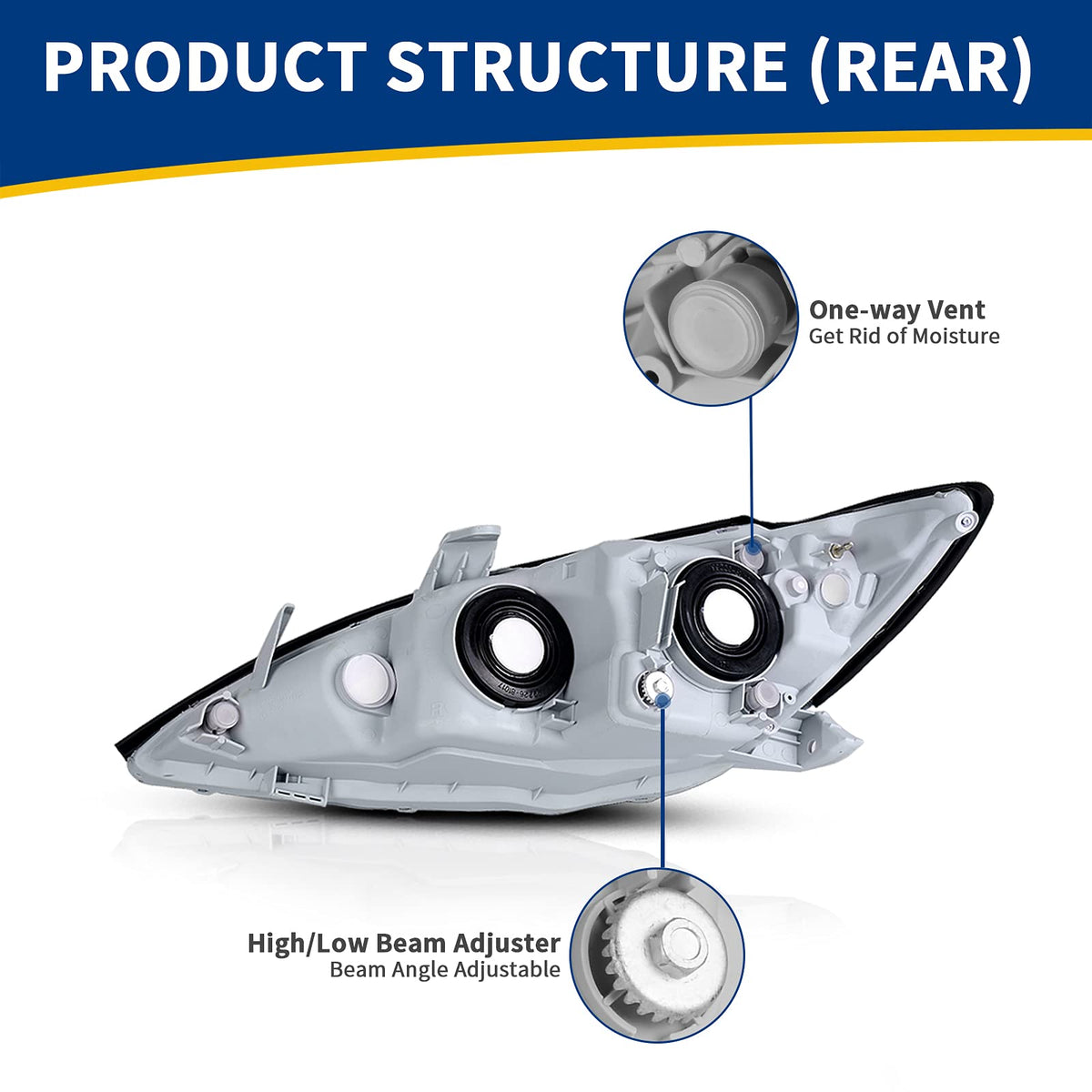 PRODUCT STRUCTURE (REAR)

One-way Vent
Get Rid of Moisture

High/Low Beam Adjuster
Beam Angle Adjustable