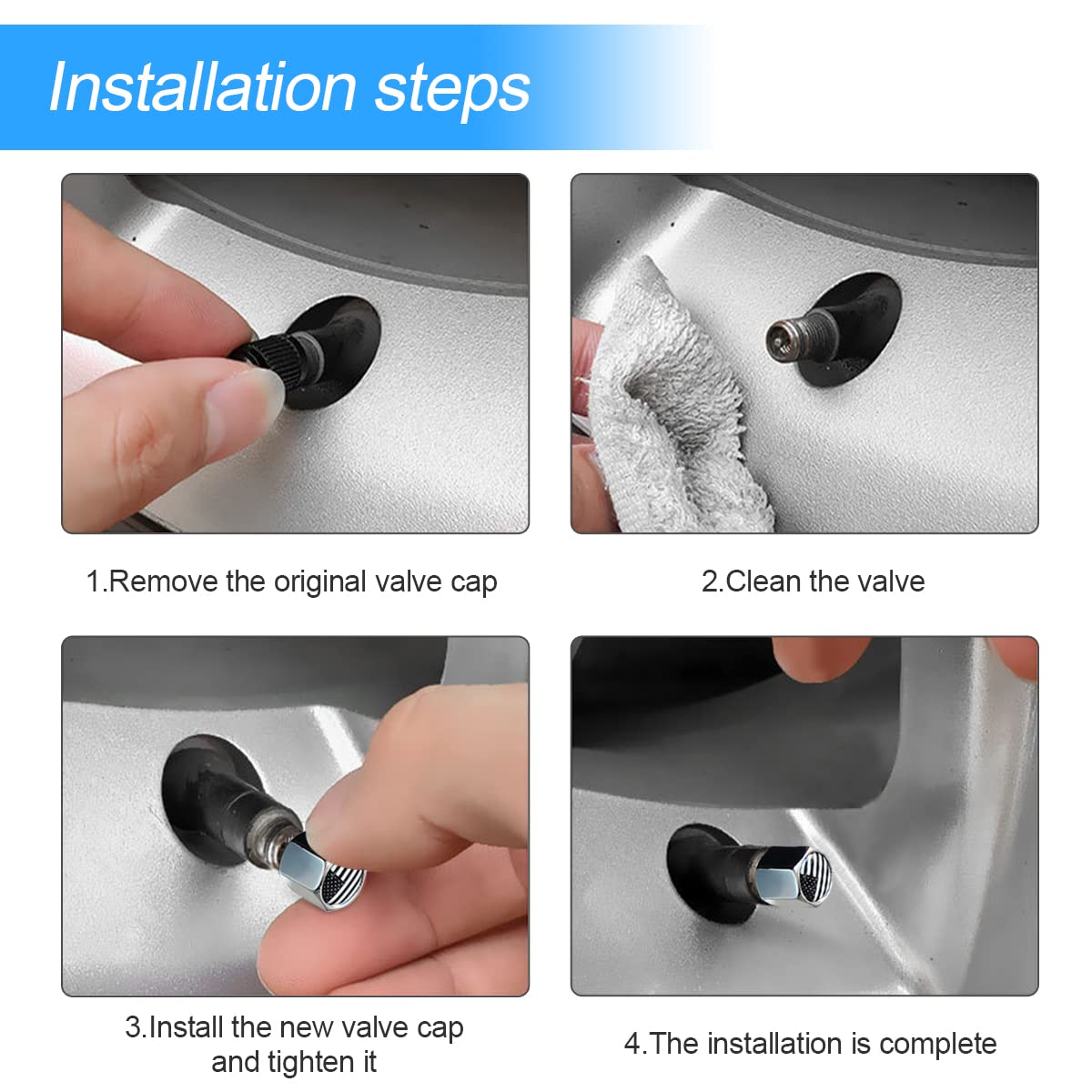 Installation steps

1.Remove the original valve cap

2.Clean the valve

3.Install the new valve cap and tighten it

4.The installation is complete