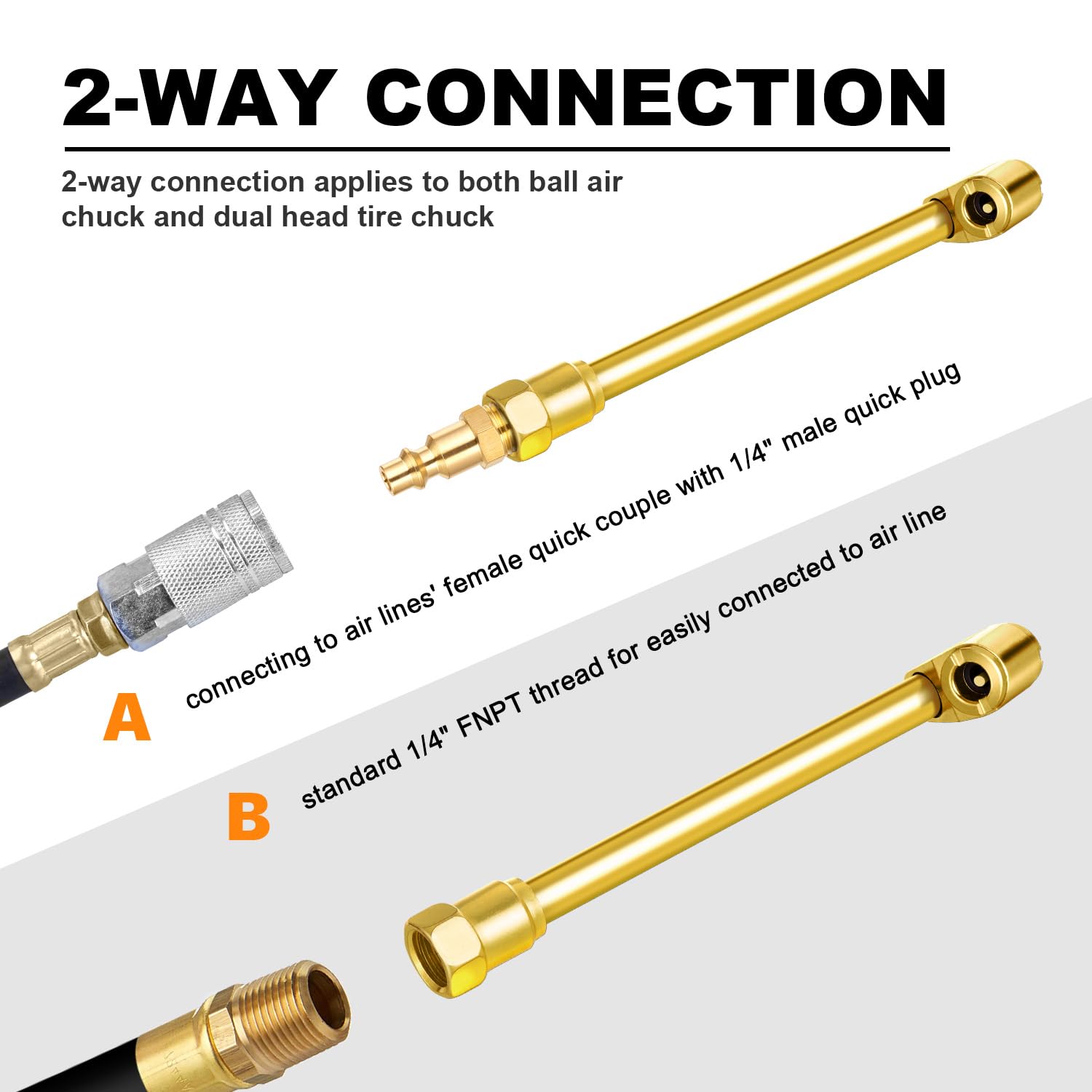 2-WAY CONNECTION

2-way connection applies to both ball air chuck and dual head tire chuck

A

connecting to air lines' female quick couple with 1/4" male quick plug

B

standard 1/4" FNPT thread for easily connected to air line