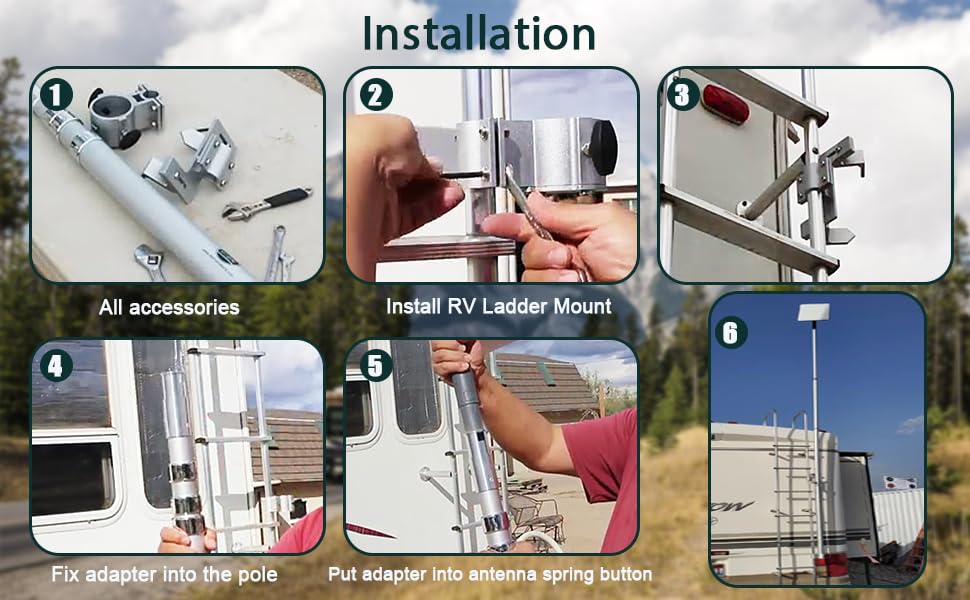 Installation

1

All accessories

2

Install RV Ladder Mount

3

4

Fix adapter into the pole

5

Put adapter into antenna spring button

6