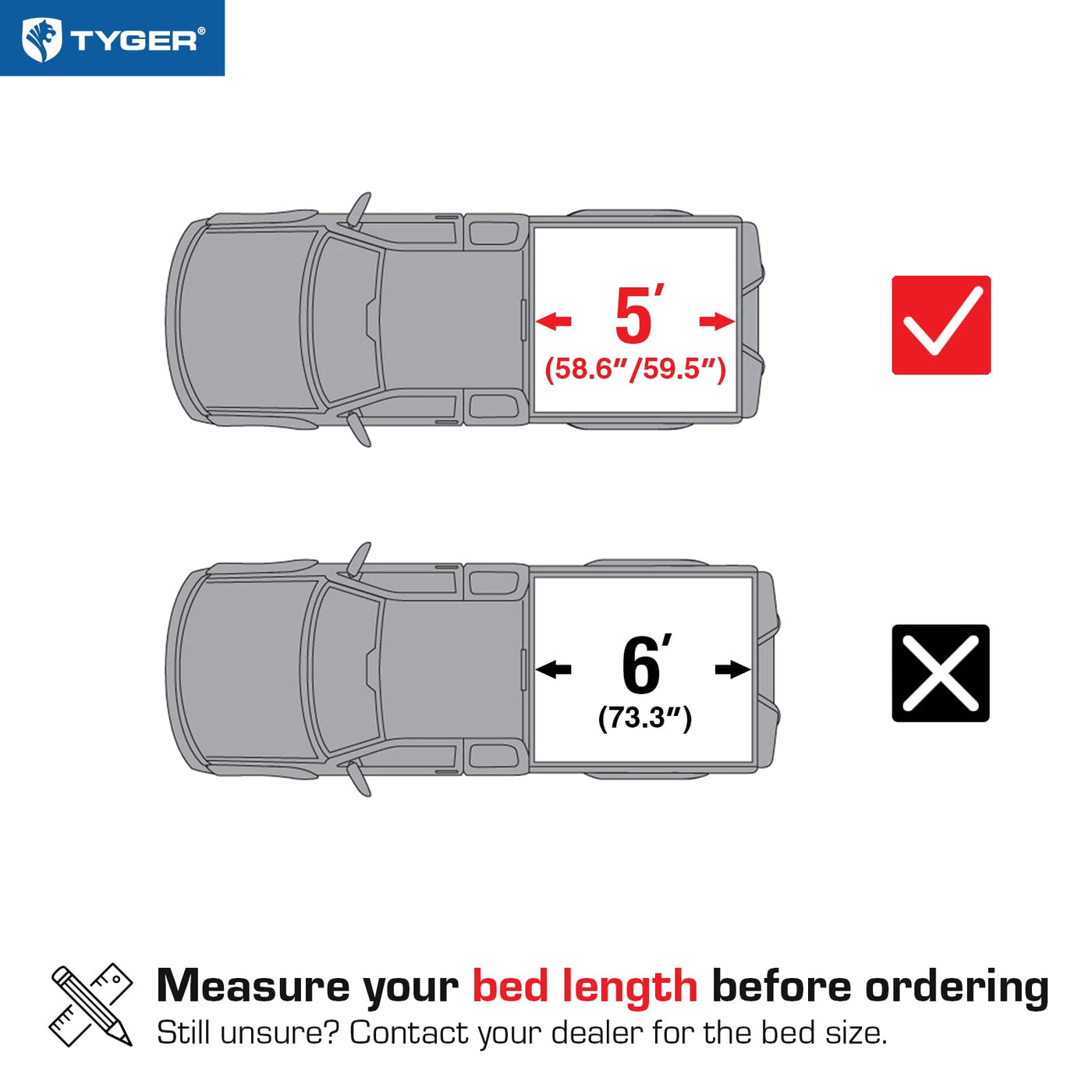 TYGER®

5′
(58.6″/59.5″)

6′
(73.3″)

Measure your bed length before ordering
Still unsure? Contact your dealer for the bed size.