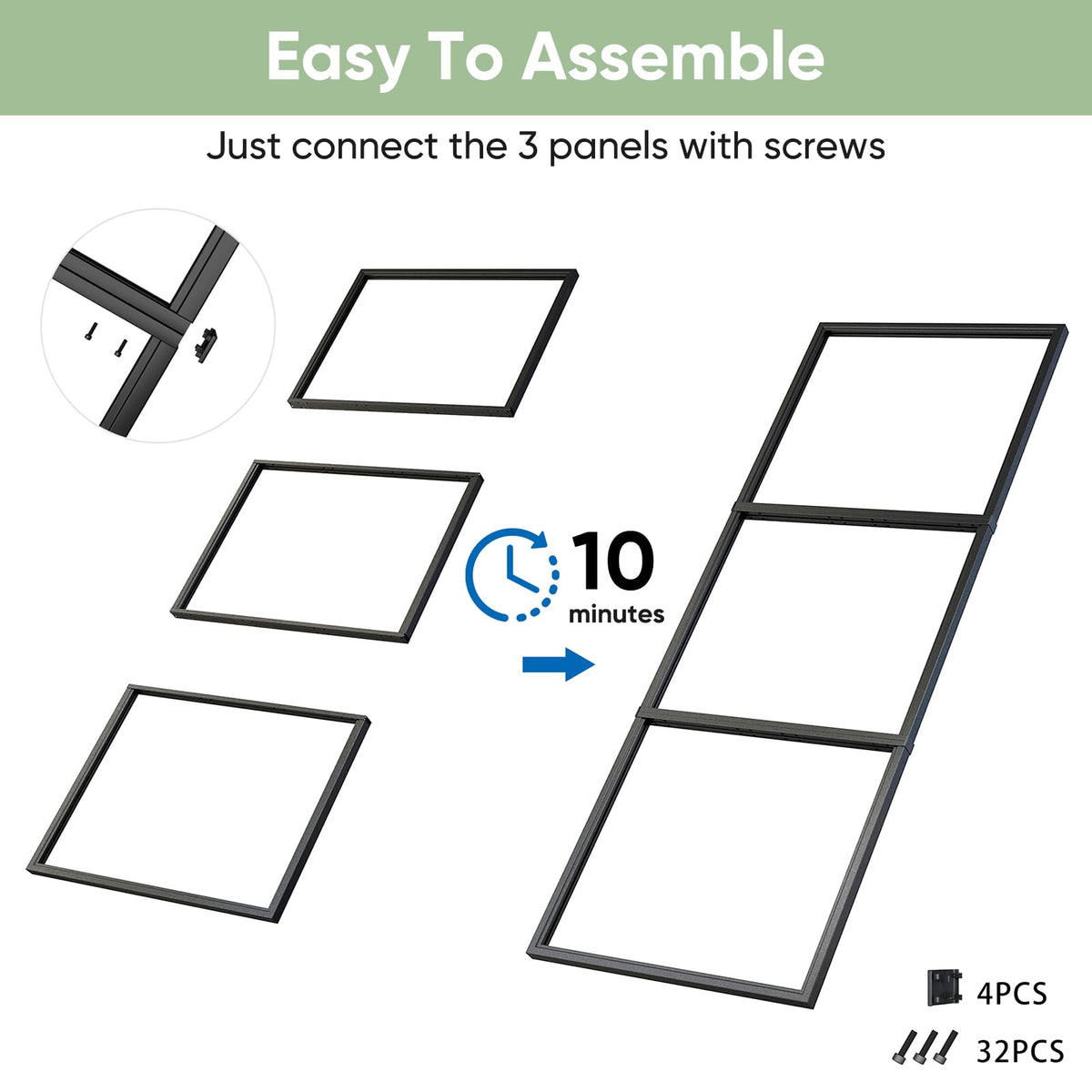 Easy To Assemble

Just connect the 3 panels with screws

10
minutes

4PCS

32PCS