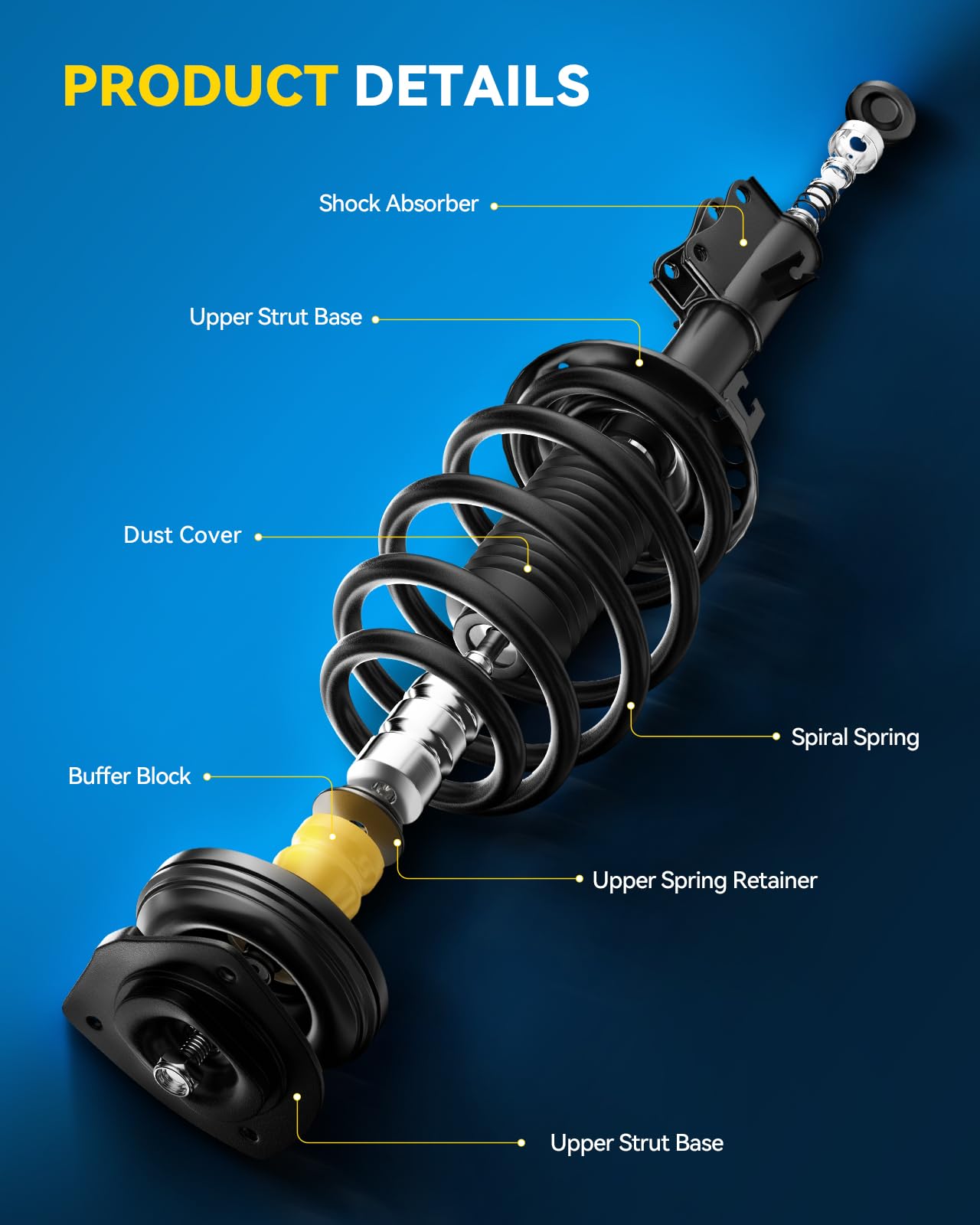 PRODUCT DETAILS

Shock Absorber

Upper Strut Base

Dust Cover

Spiral Spring

Buffer Block

Upper Spring Retainer

Upper Strut Base