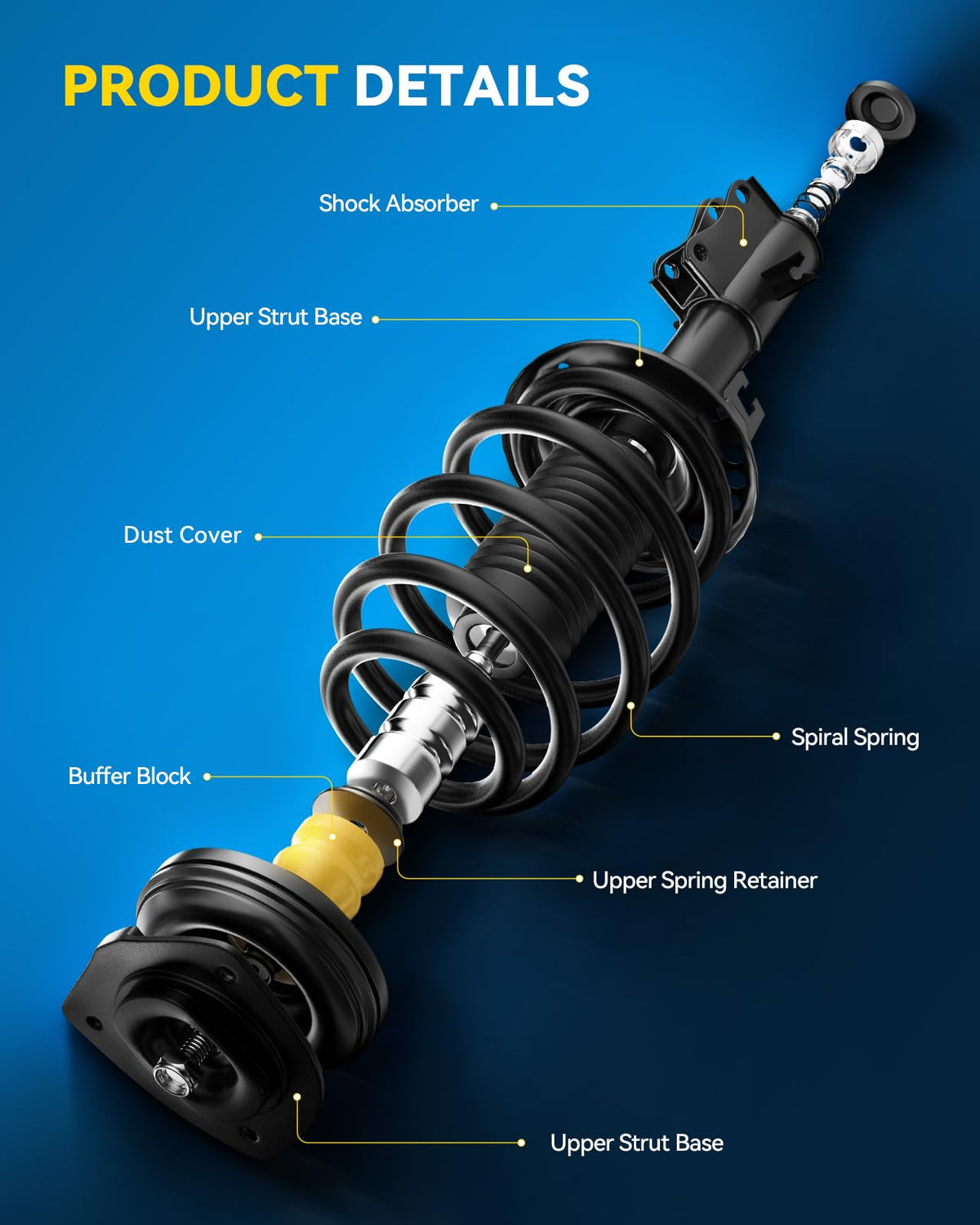 PRODUCT DETAILS

Shock Absorber

Upper Strut Base

Dust Cover

Spiral Spring

Buffer Block

Upper Spring Retainer

Upper Strut Base