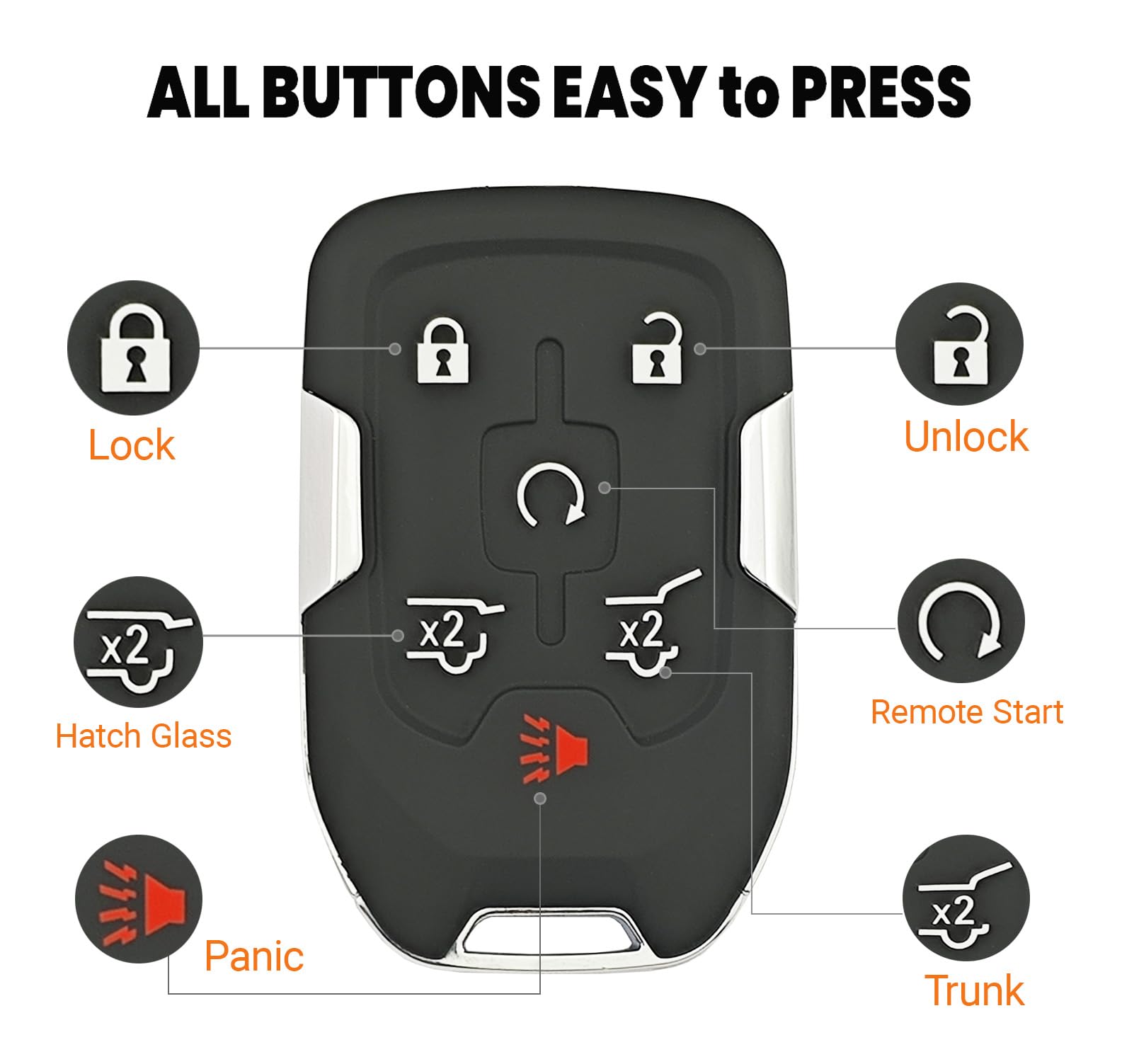 ALL BUTTONS EASY to PRESS

Lock

Unlock

x2

x2

x2

Hatch Glass

Remote Start

Panic

x2

Trunk