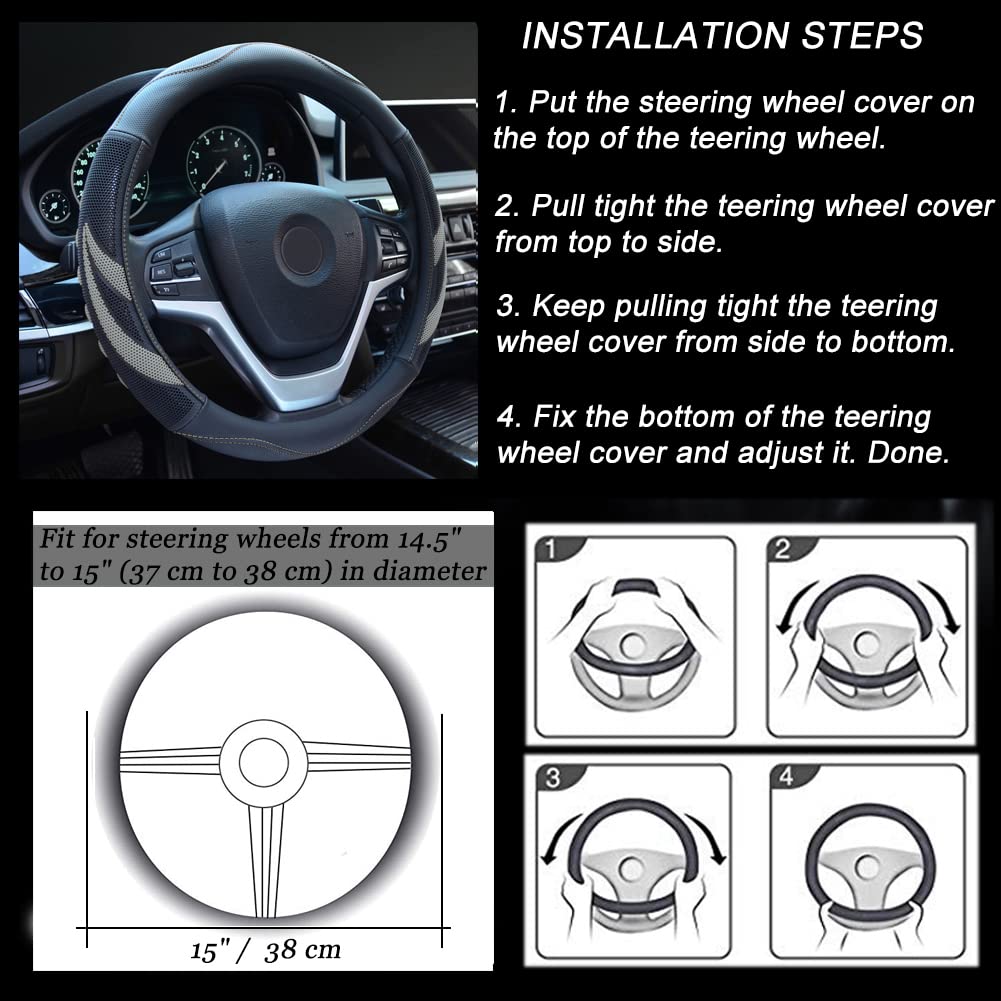 INSTALLATION STEPS

1. Put the steering wheel cover on the top of the teering wheel.

2. Pull tight the teering wheel cover from top to side.

3. Keep pulling tight the teering wheel cover from side to bottom.

4. Fix the bottom of the teering wheel cover and adjust it. Done.

Fit for steering wheels from 14.5" to 15" (37 cm to 38 cm) in diameter

15" / 38 cm

1

2

3

4