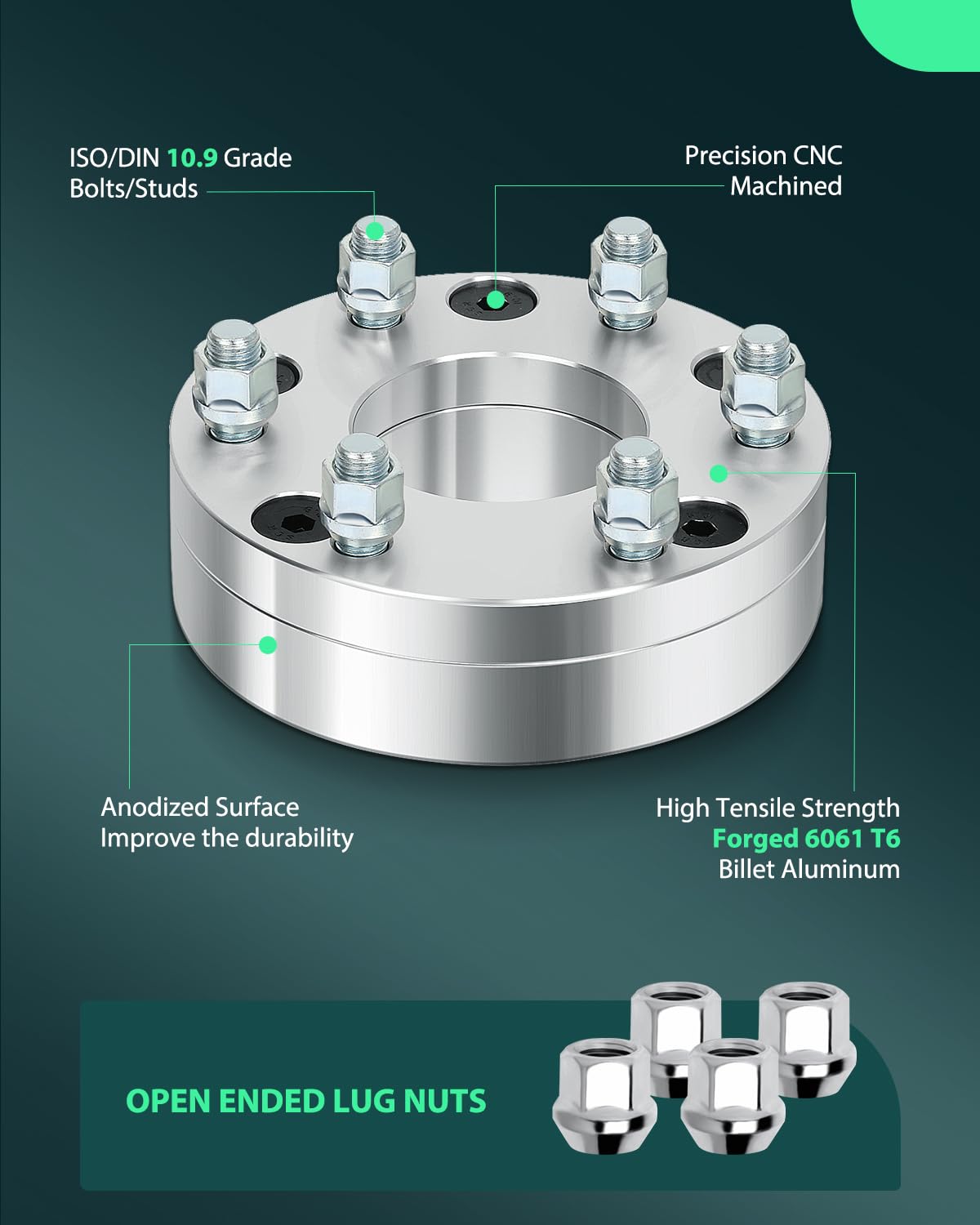 ISO/DIN 10.9 Grade Bolts/Studs

Precision CNC Machined

Anodized Surface
Improve the durability

High Tensile Strength
Forged 6061 T6
Billet Aluminum

OPEN ENDED LUG NUTS