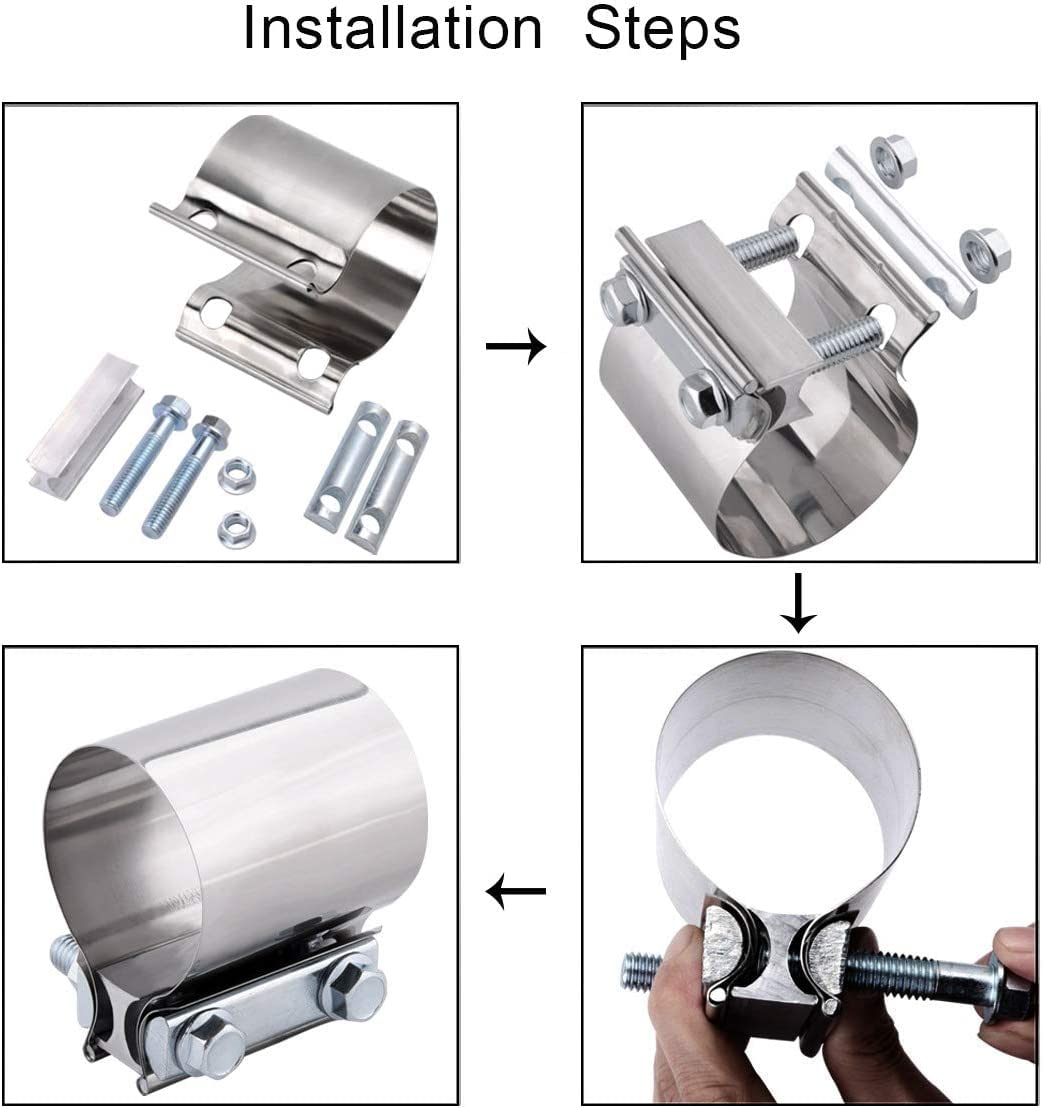 Installation Steps