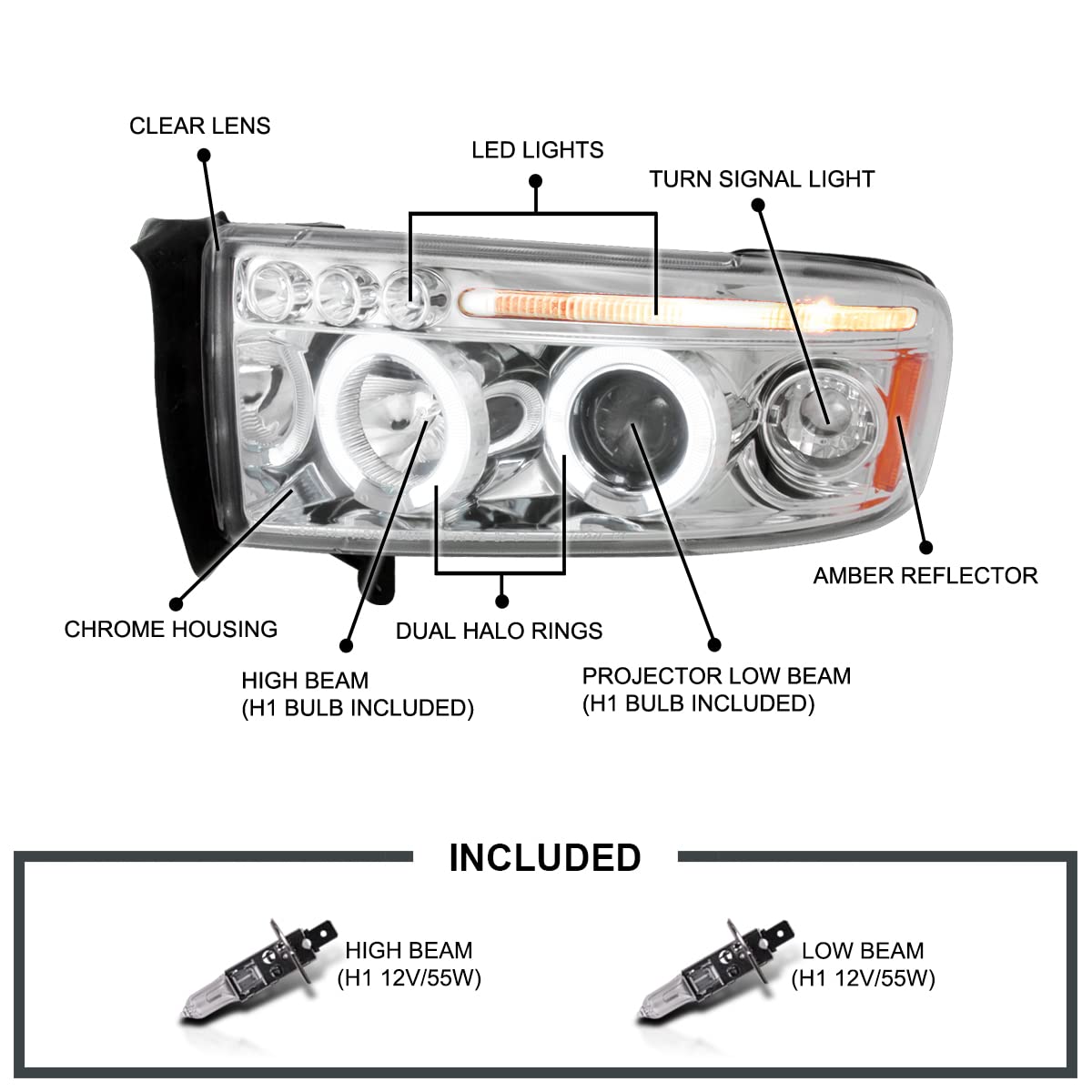 CLEAR LENS

LED LIGHTS

TURN SIGNAL LIGHT

AMBER REFLECTOR

CHROME HOUSING

DUAL HALO RINGS

HIGH BEAM
(H1 BULB INCLUDED)

PROJECTOR LOW BEAM
(H1 BULB INCLUDED)

INCLUDED

HIGH BEAM
(H1 12V/55W)

LOW BEAM
(H1 12V/55W)