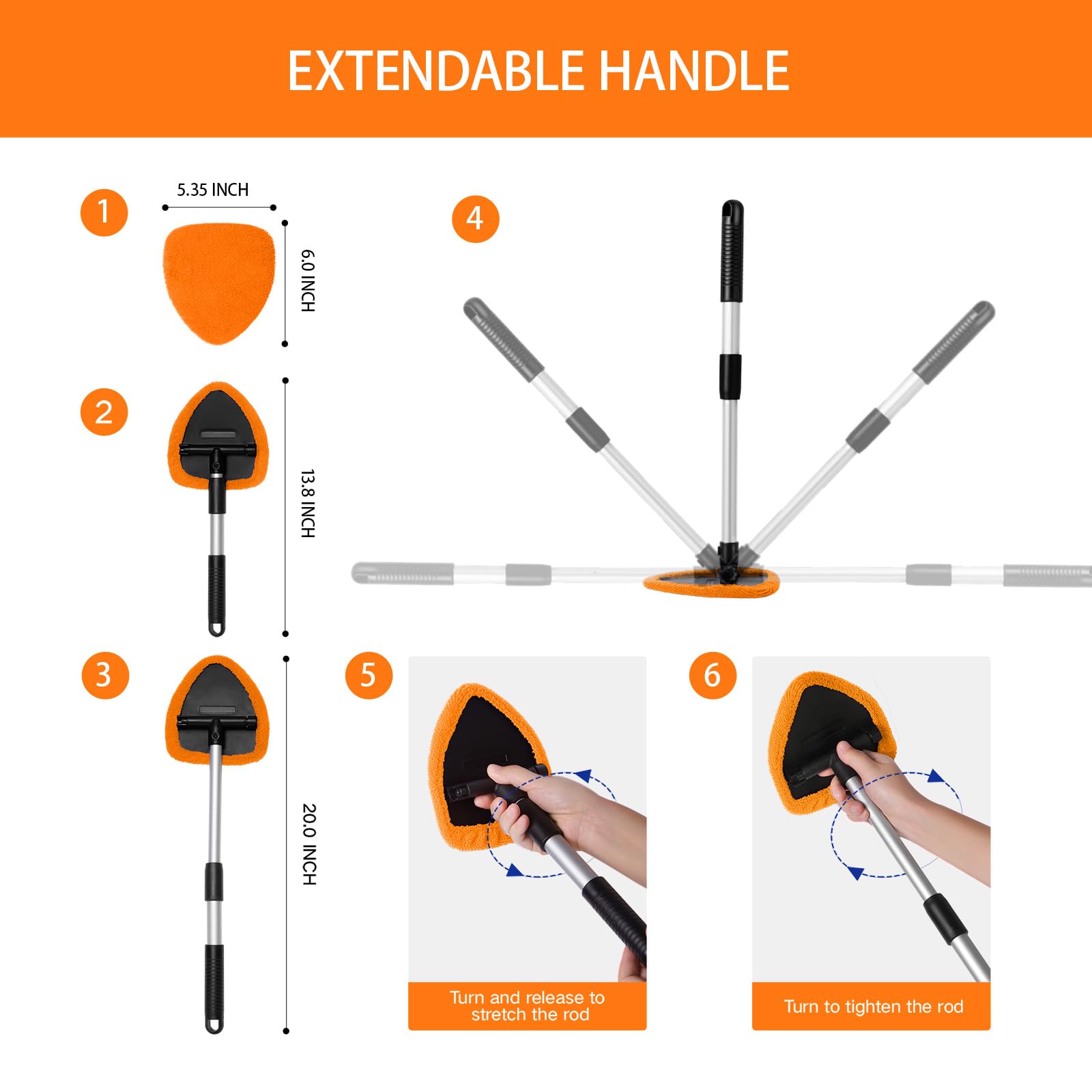 EXTENDABLE HANDLE

1

5.35 INCH

6.0 INCH

2

13.8 INCH

3

20.0 INCH

4

5

Turn and release to stretch the rod

6

Turn to tighten the rod