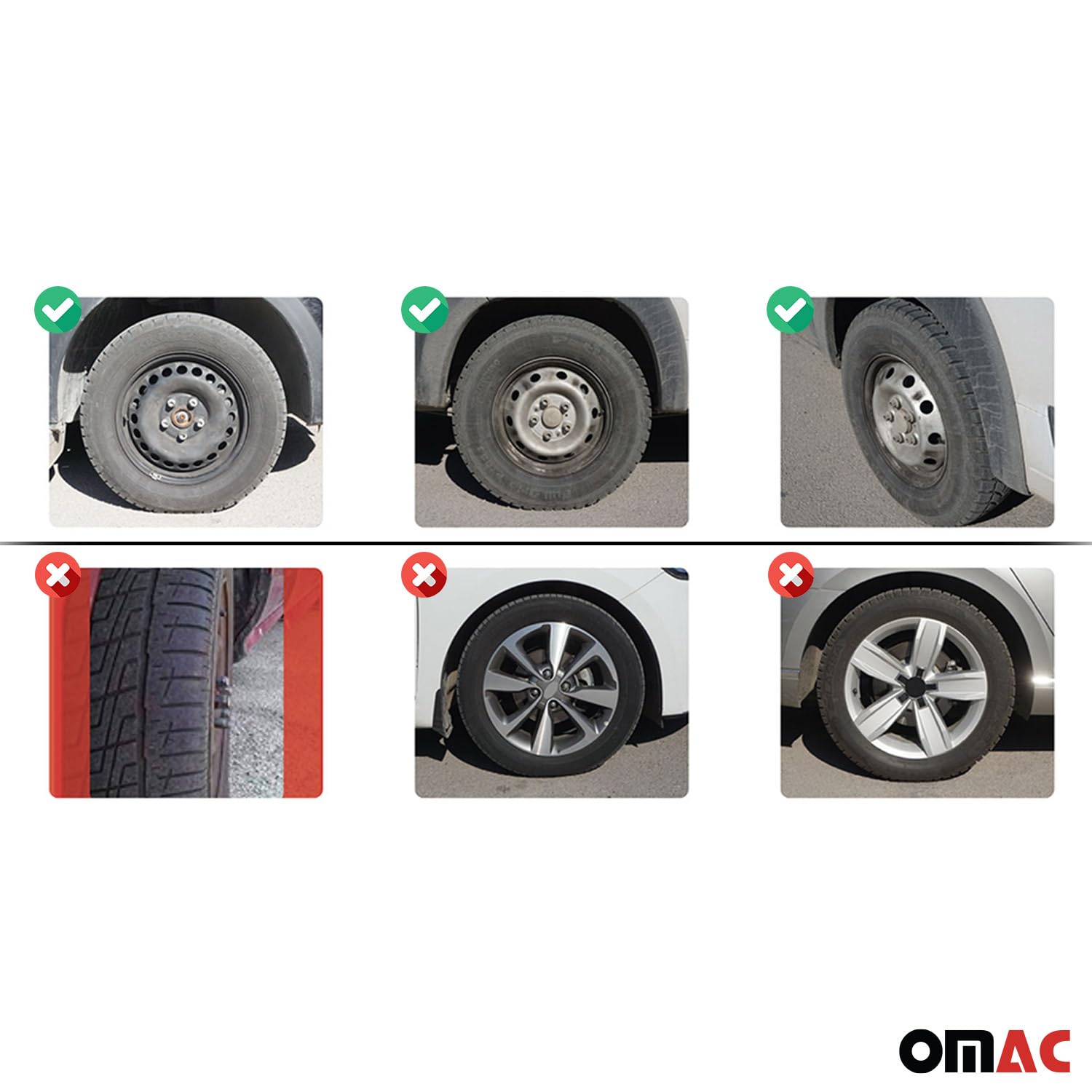 OMAC