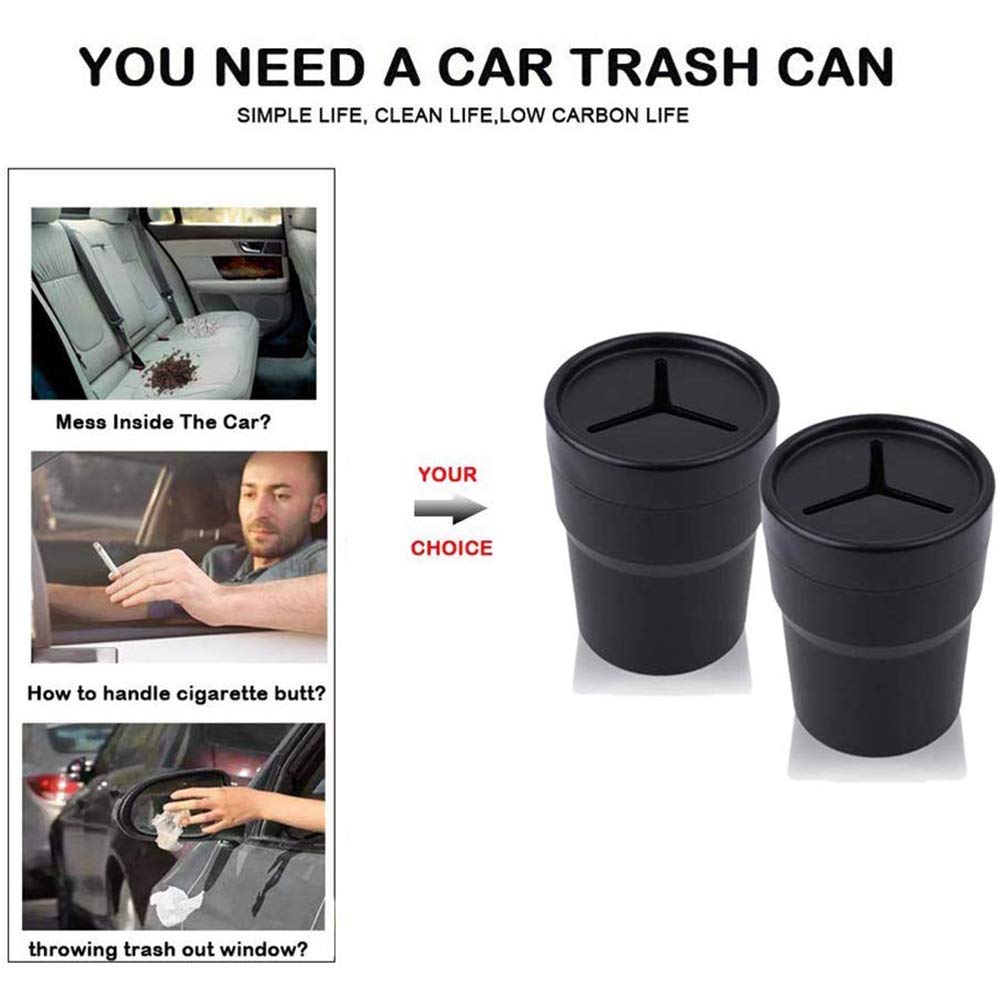 YOU NEED A CAR TRASH CAN

SIMPLE LIFE, CLEAN LIFE,LOW CARBON LIFE

Mess Inside The Car?

How to handle cigarette butt?

throwing trash out window?

YOUR

CHOICE