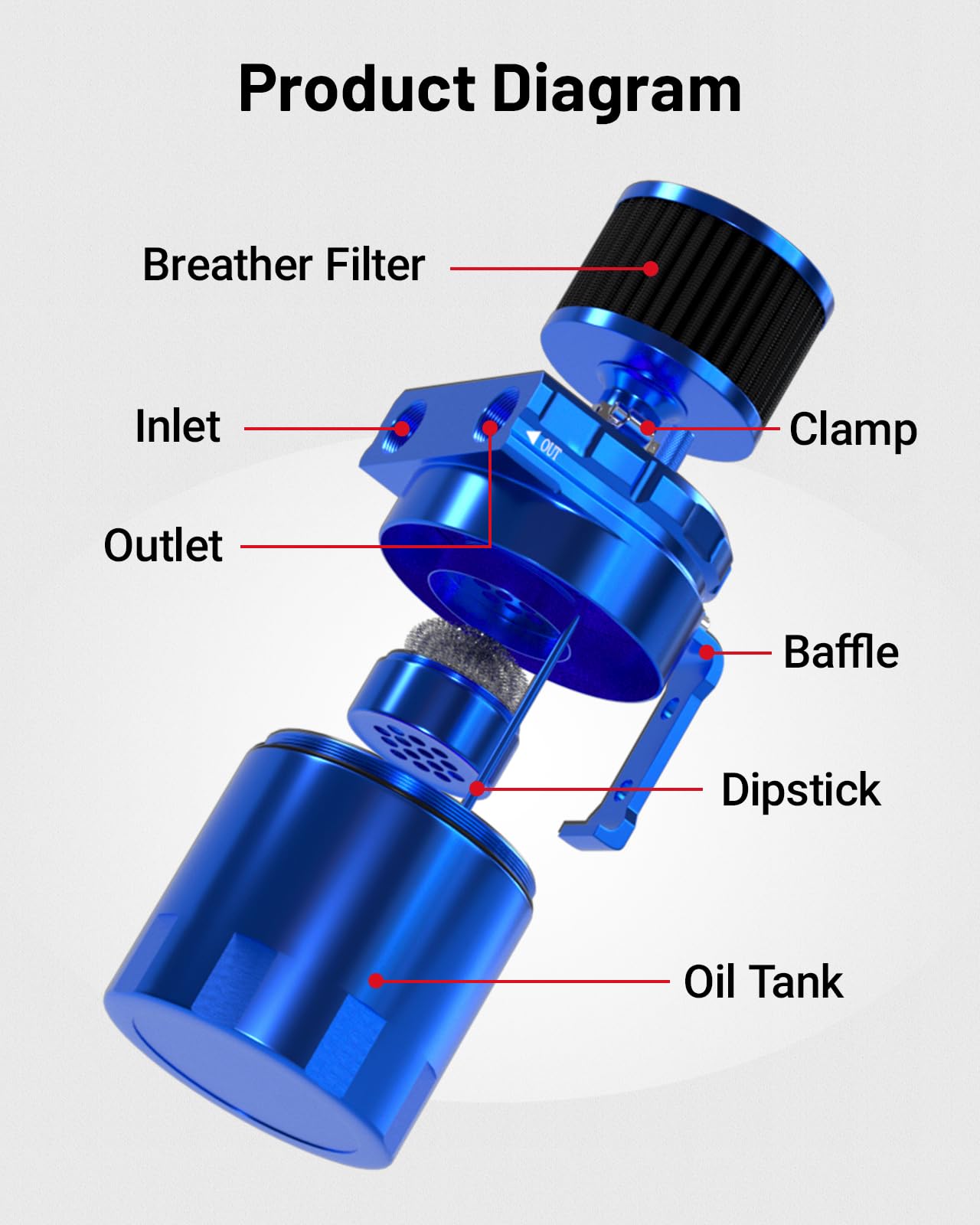 Product Diagram

Breather Filter

Inlet

Clamp

OUT

Outlet

Baffle

Dipstick

Oil Tank