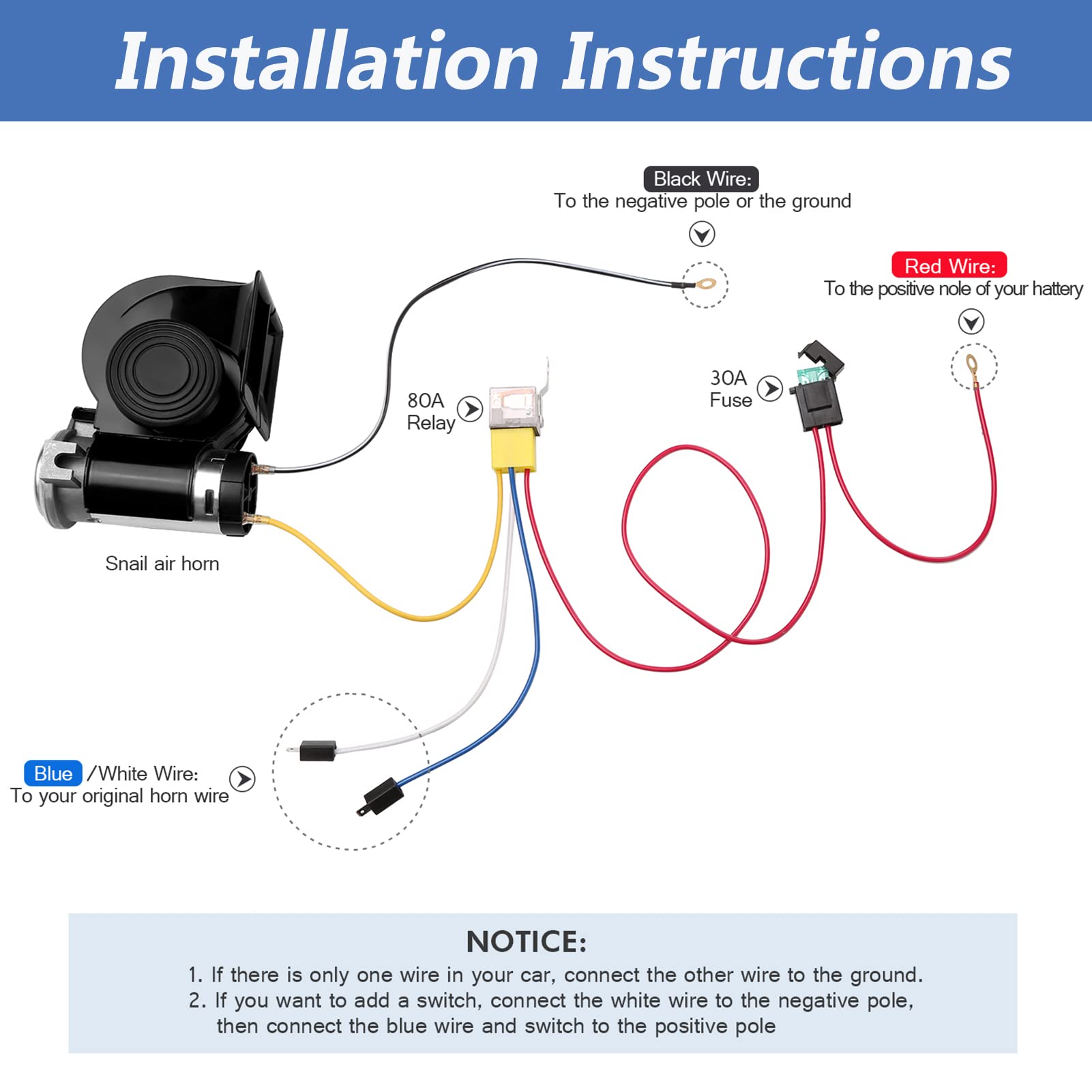 Installation Instructions

Black Wire:
To the negative pole or the ground

Red Wire:
To the positive nole of your hattery

80A
Relay

30A
Fuse

Snail air horn

Blue /White Wire:
To your original horn wire

NOTICE:
1. If there is only one wire in your car, connect the other wire to the ground.
2. If you want to add a switch, connect the white wire to the negative pole, then connect the blue wire and switch to the positive pole