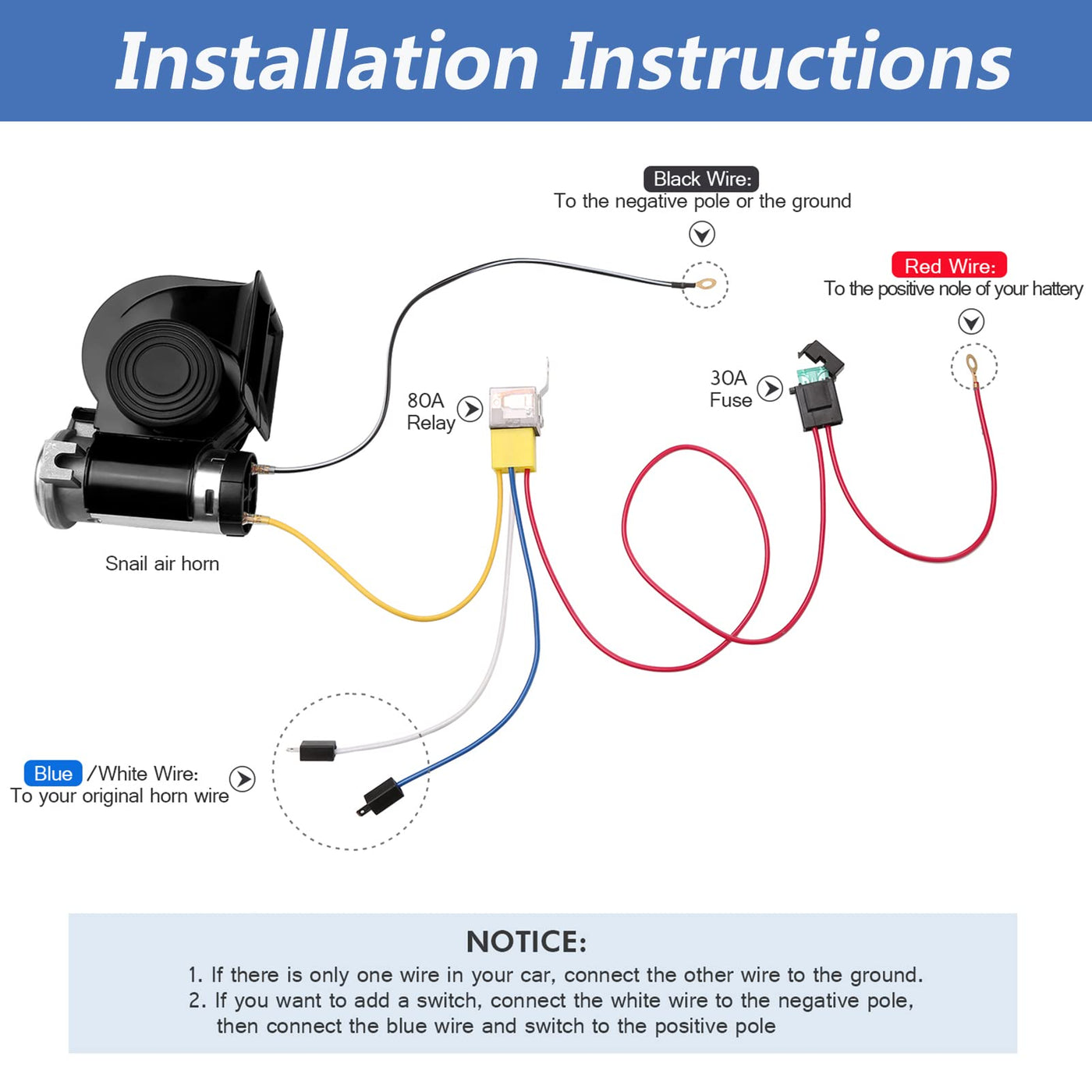 Installation Instructions

Black Wire:
To the negative pole or the ground

Red Wire:
To the positive nole of your hattery

80A
Relay

30A
Fuse

Snail air horn

Blue /White Wire:
To your original horn wire

NOTICE:
1. If there is only one wire in your car, connect the other wire to the ground.
2. If you want to add a switch, connect the white wire to the negative pole, then connect the blue wire and switch to the positive pole