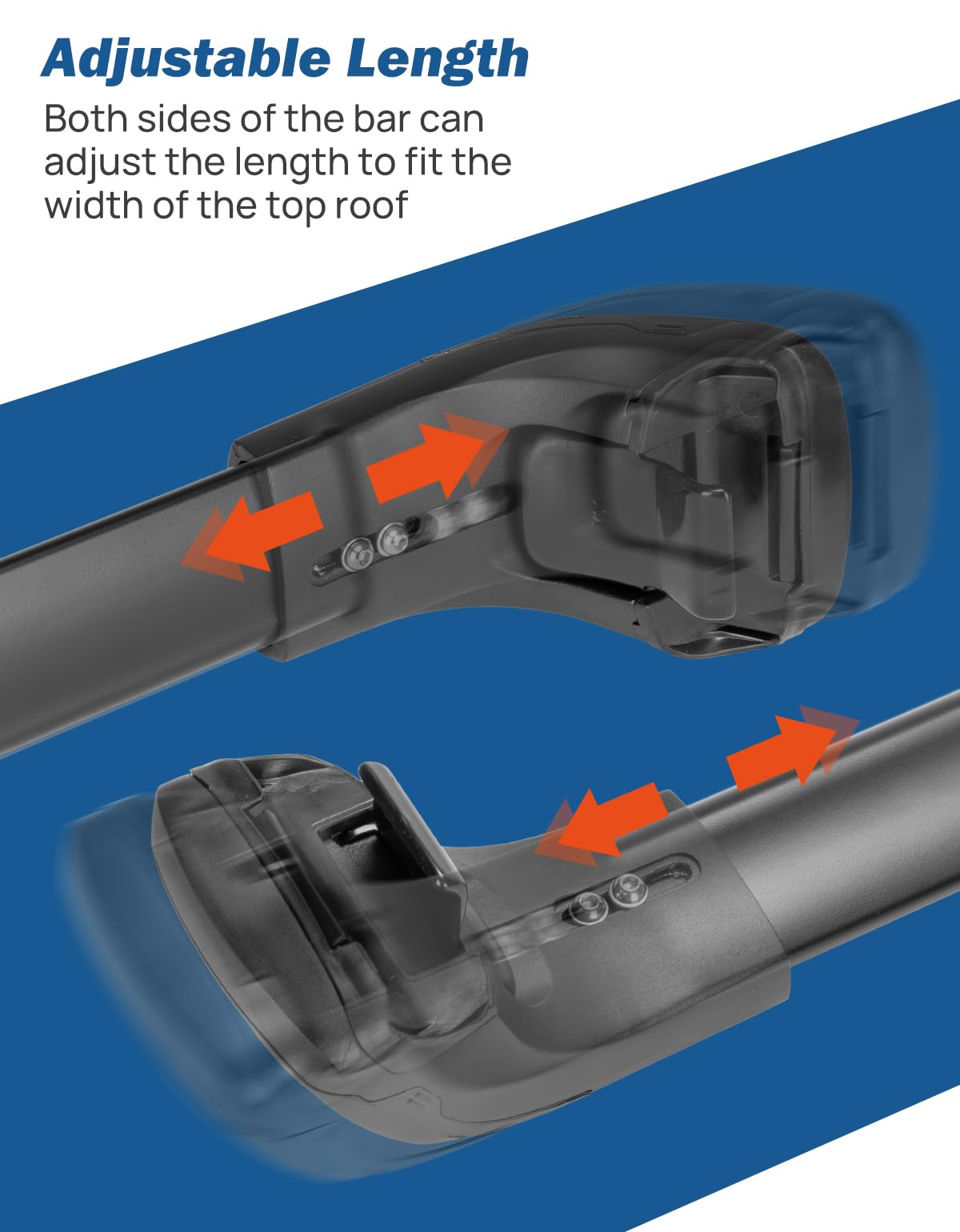 Adjustable Length

Both sides of the bar can adjust the length to fit the width of the top roof